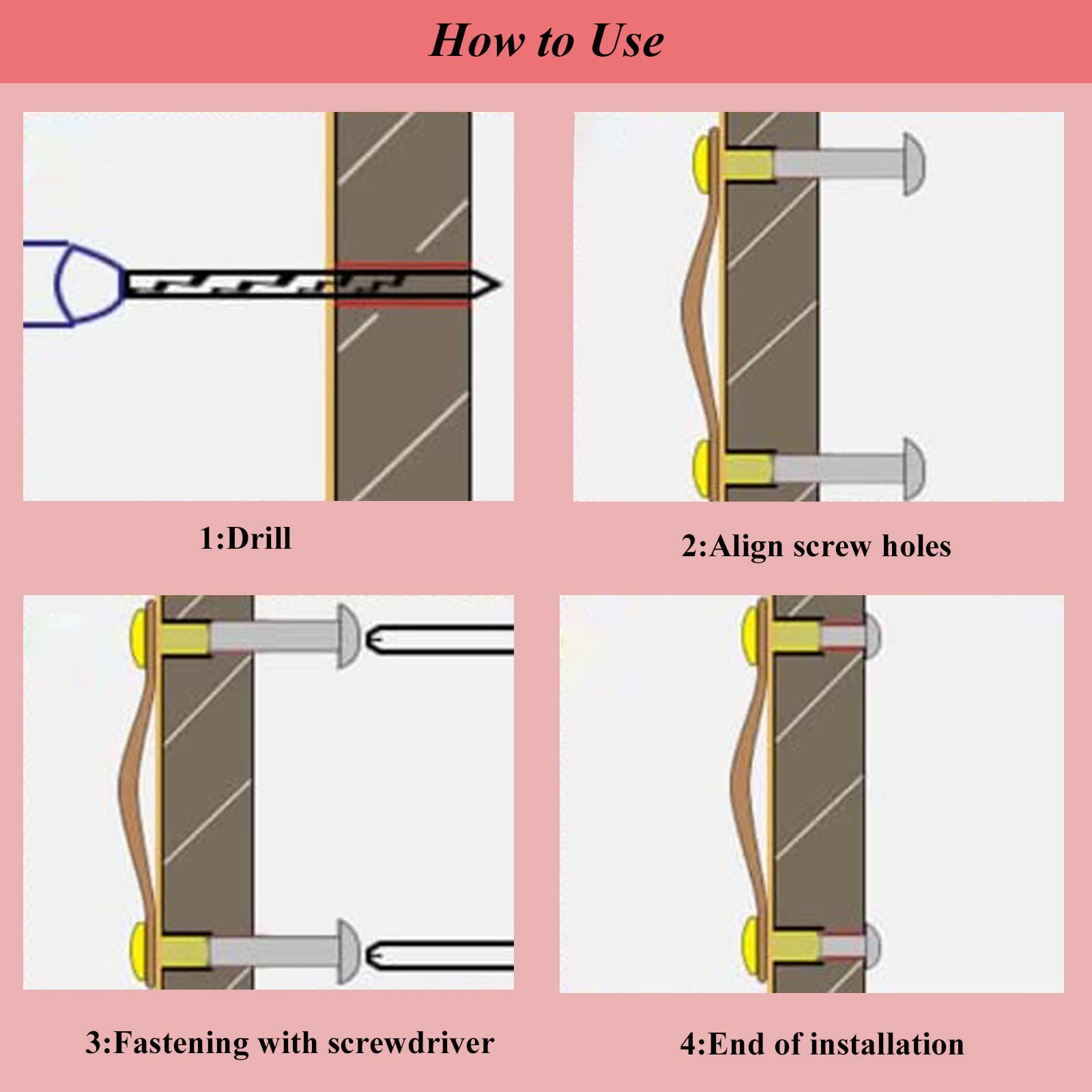 How to Use

1:Drill

2:Align screw holes

3:Fastening with screwdriver

4:End of installation