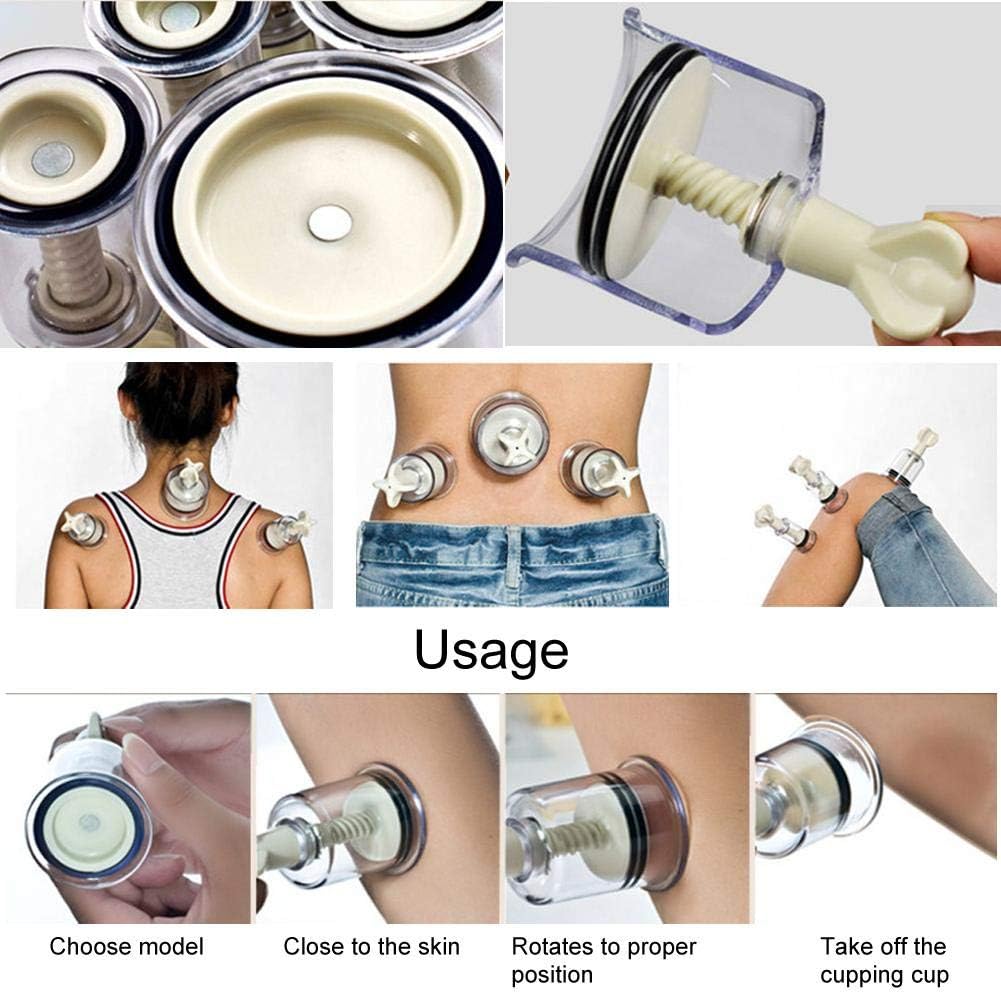 Usage

Choose model

Close to the skin

Rotates to proper position

Take off the cupping cup