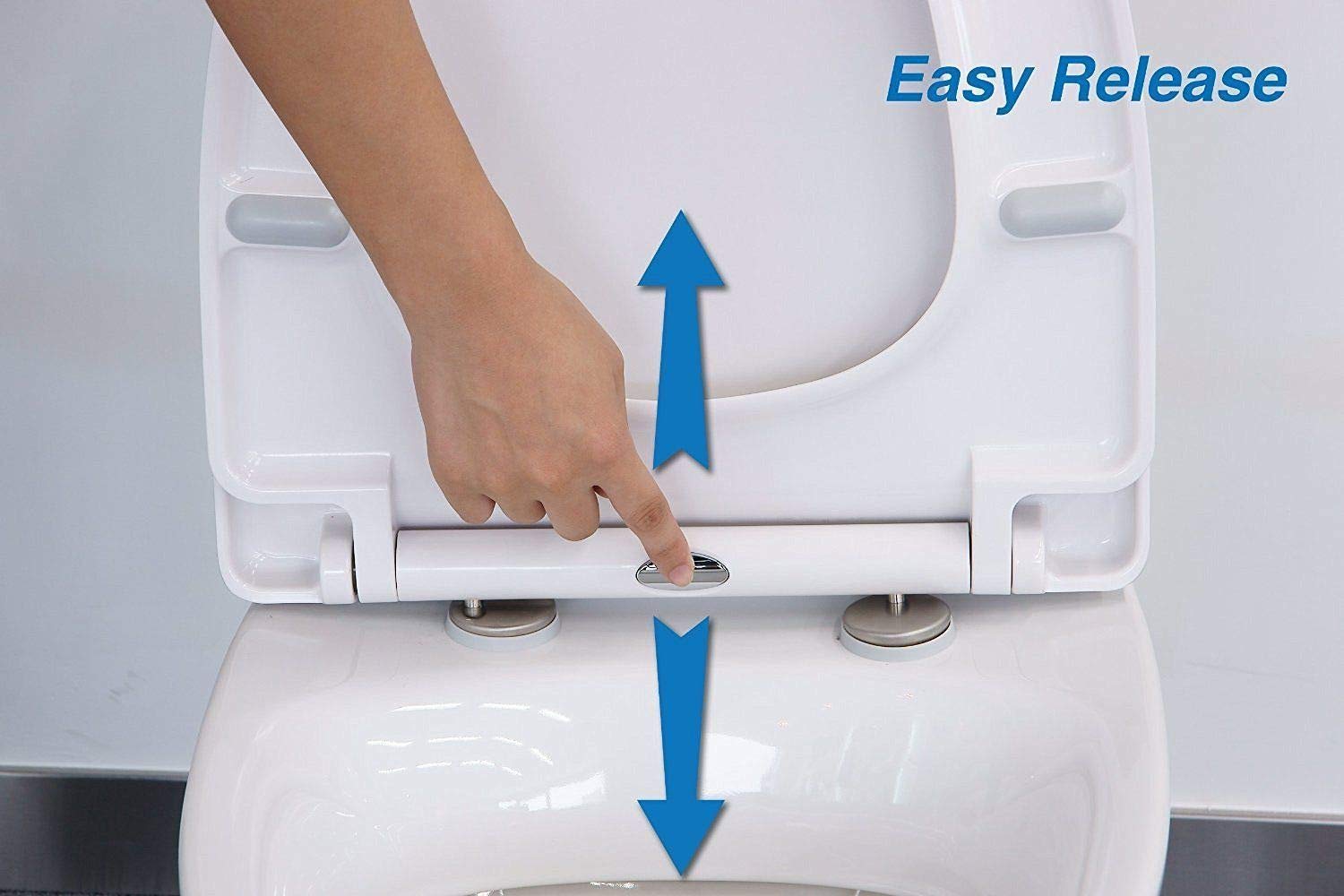 Easy Release