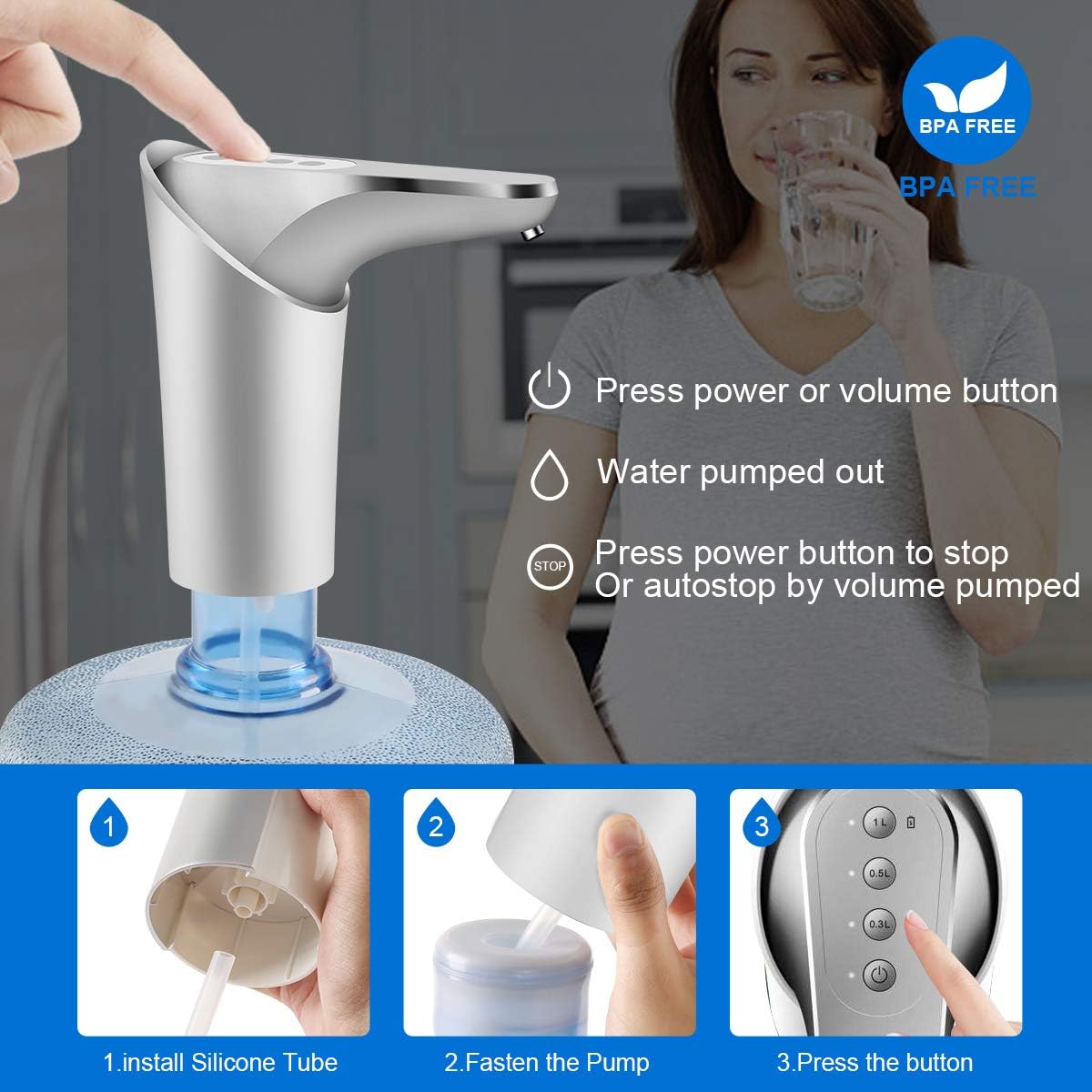 BPA FREE
BPA FREE

Press power or volume button

Water pumped out

STOP
Press power button to stop
Or autostop by volume pumped

1
2
3
1L
0.5L
0.3L

1.install Silicone Tube
2.Fasten the Pump
3.Press the button