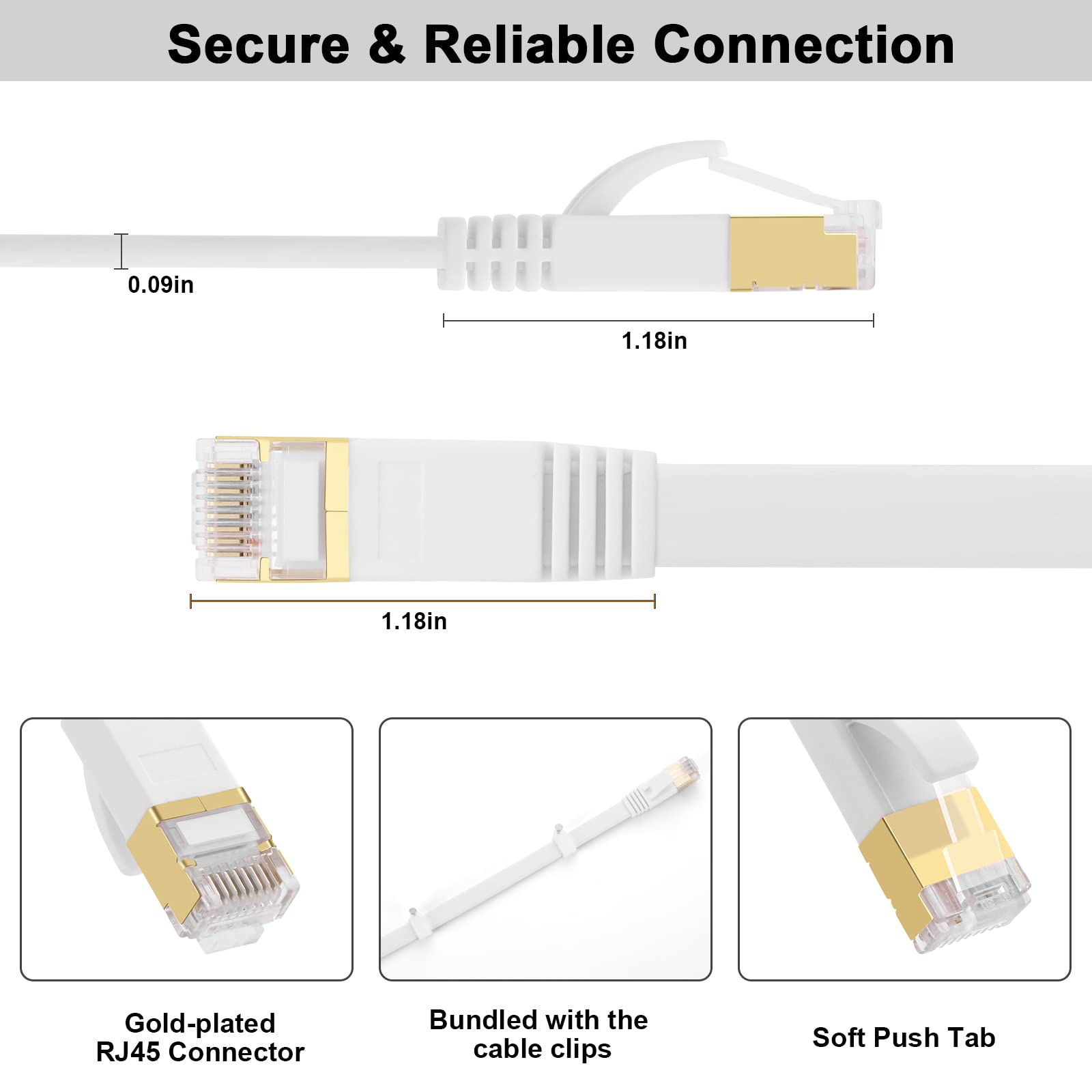 Secure & Reliable Connection

0.09in

1.18in

1.18in

Gold-plated RJ45 Connector

Bundled with the cable clips

Soft Push Tab