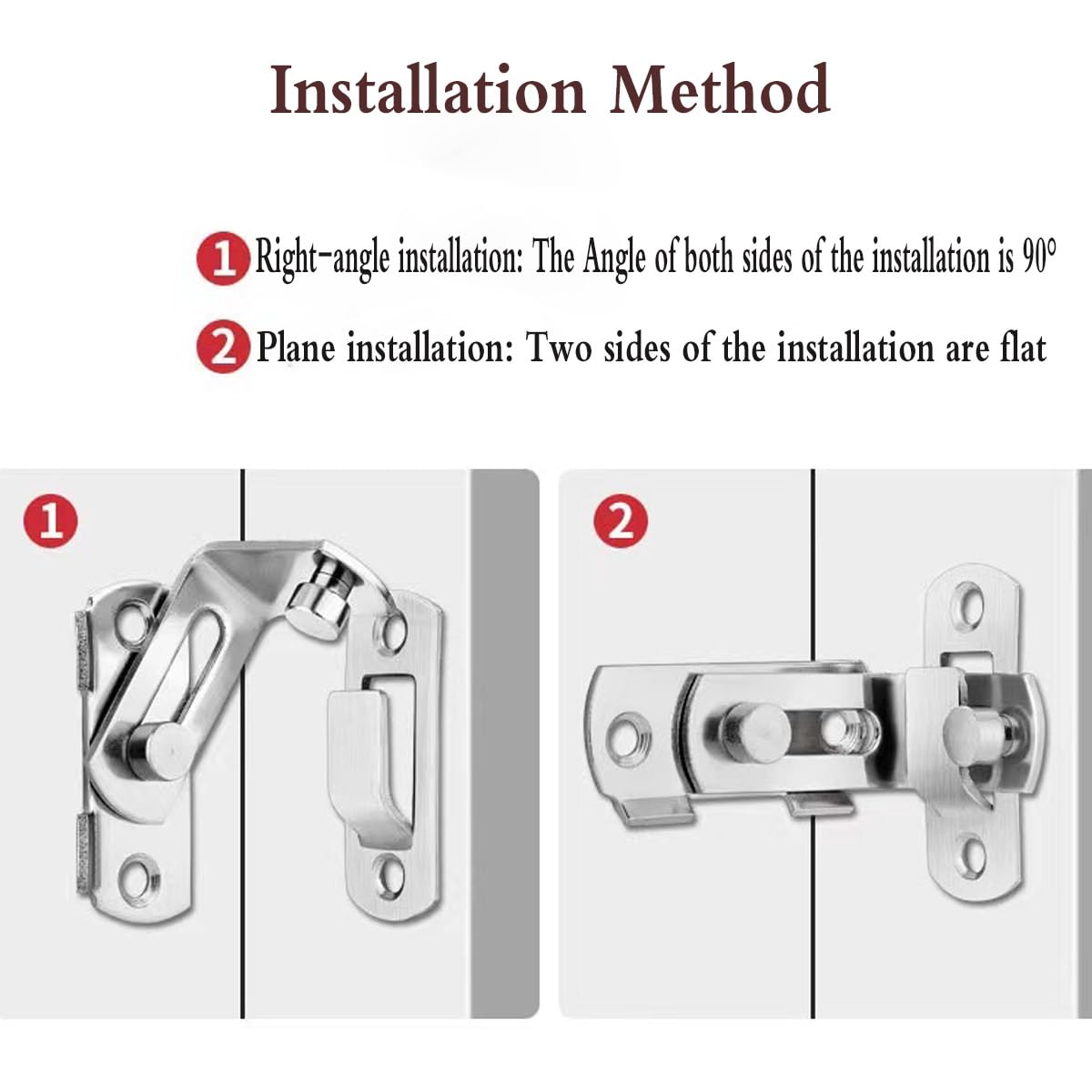 Installation Method

1 Right-angle installation: The Angle of both sides of the installation is 90°

2 Plane installation: Two sides of the installation are flat

1

2