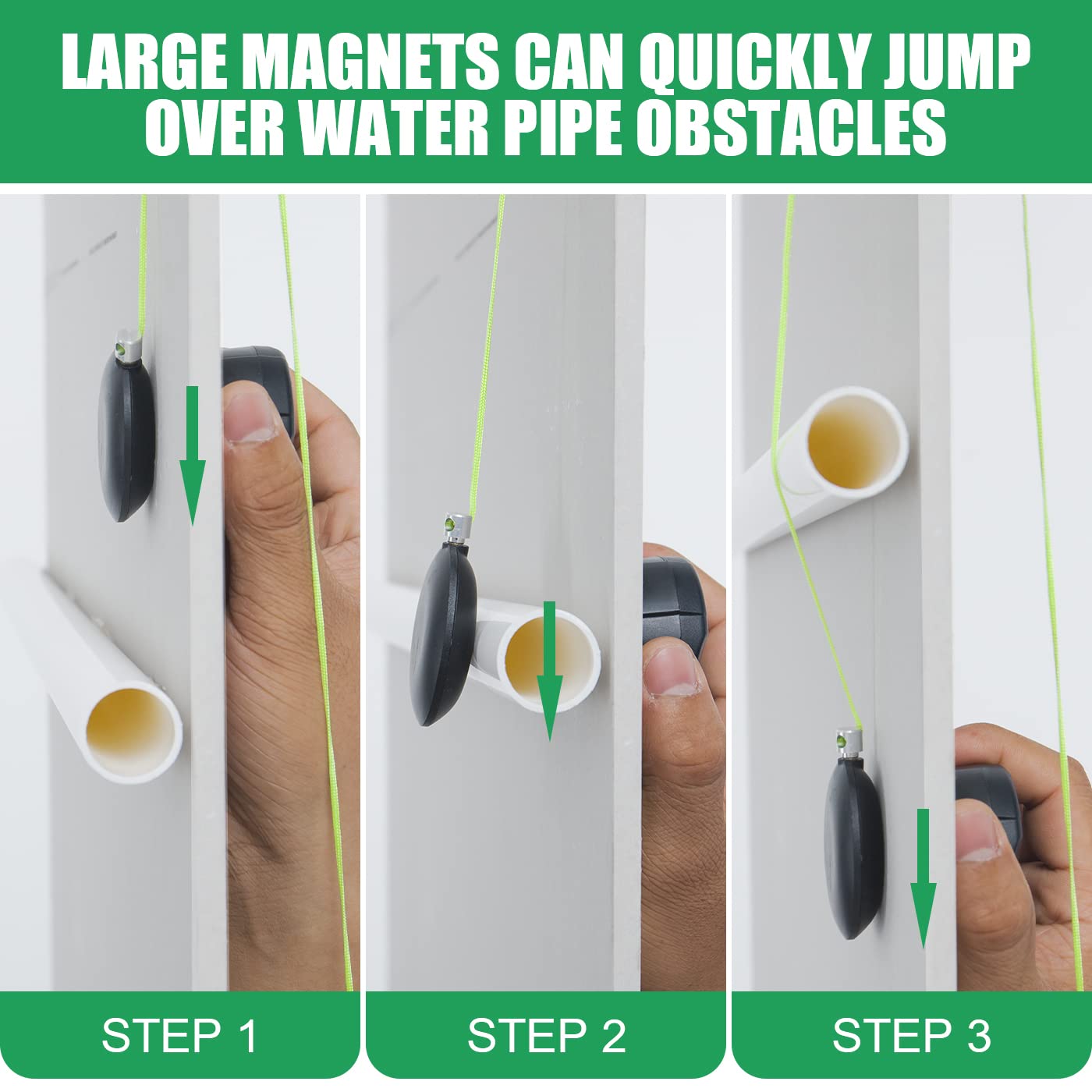 LARGE MAGNETS CAN QUICKLY JUMP OVER WATER PIPE OBSTACLES

STEP 1

STEP 2

STEP 3