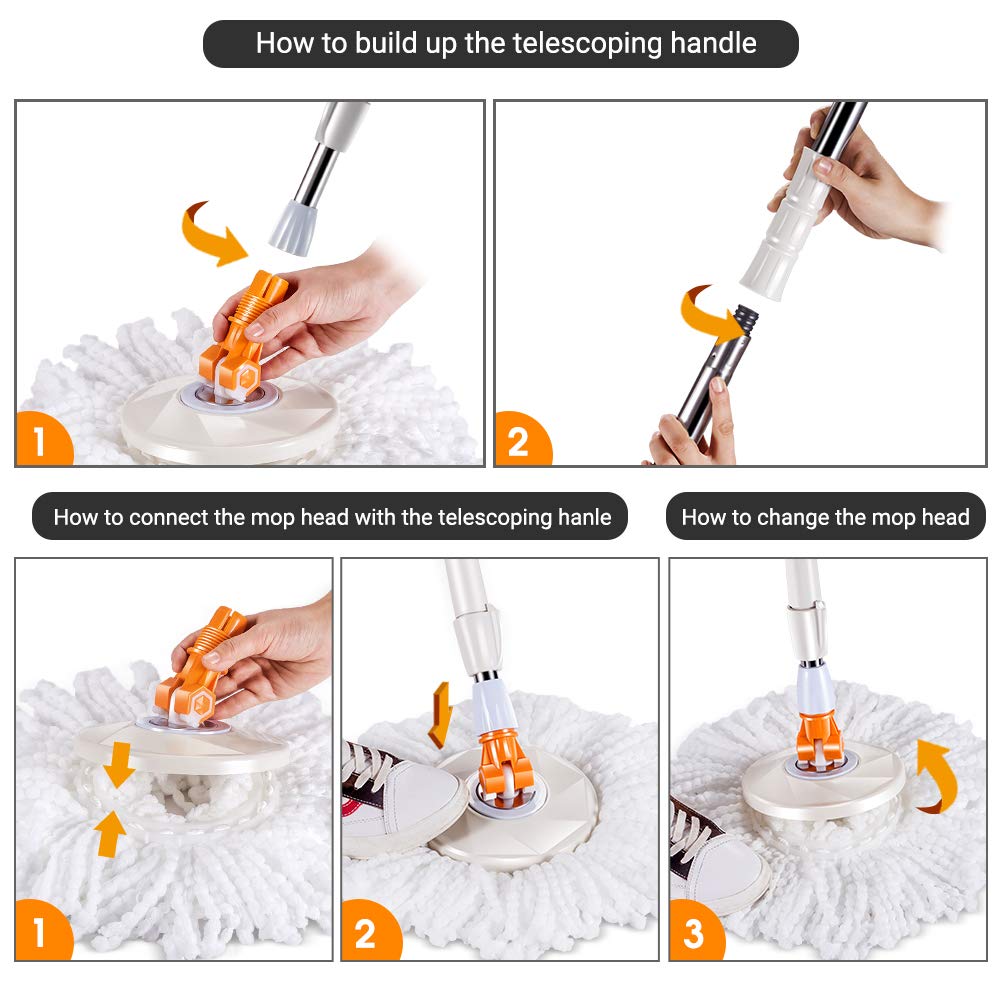 How to build up the telescoping handle

1

2

How to connect the mop head with the telescoping hanle

How to change the mop head

1

2

3