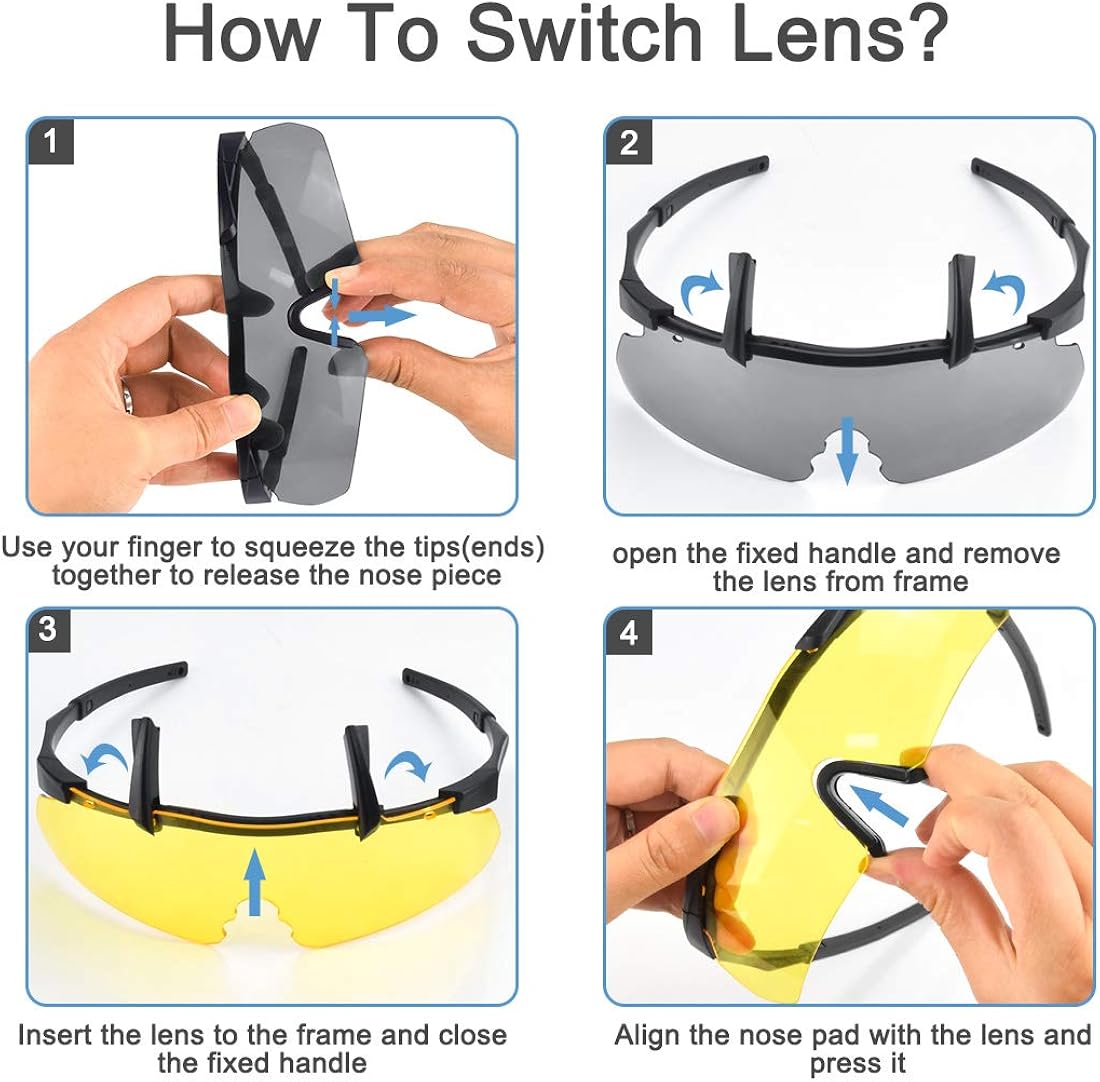 How To Switch Lens?

1

Use your finger to squeeze the tips(ends) together to release the nose piece

2

open the fixed handle and remove the lens from frame

3

Insert the lens to the frame and close the fixed handle

4

Align the nose pad with the lens and press it