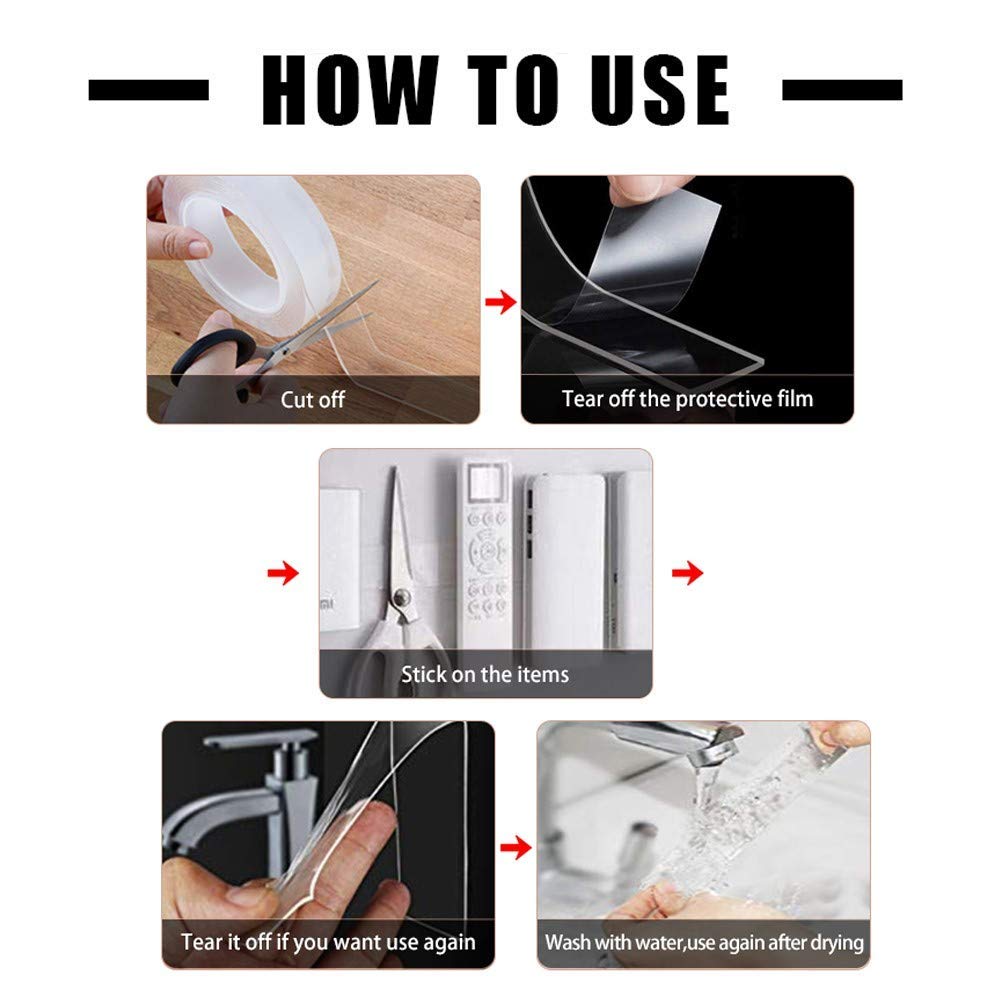 HOW TO USE

Cut off

Tear off the protective film

Stick on the items

Tear it off if you want use again

Wash with water,use again after drying