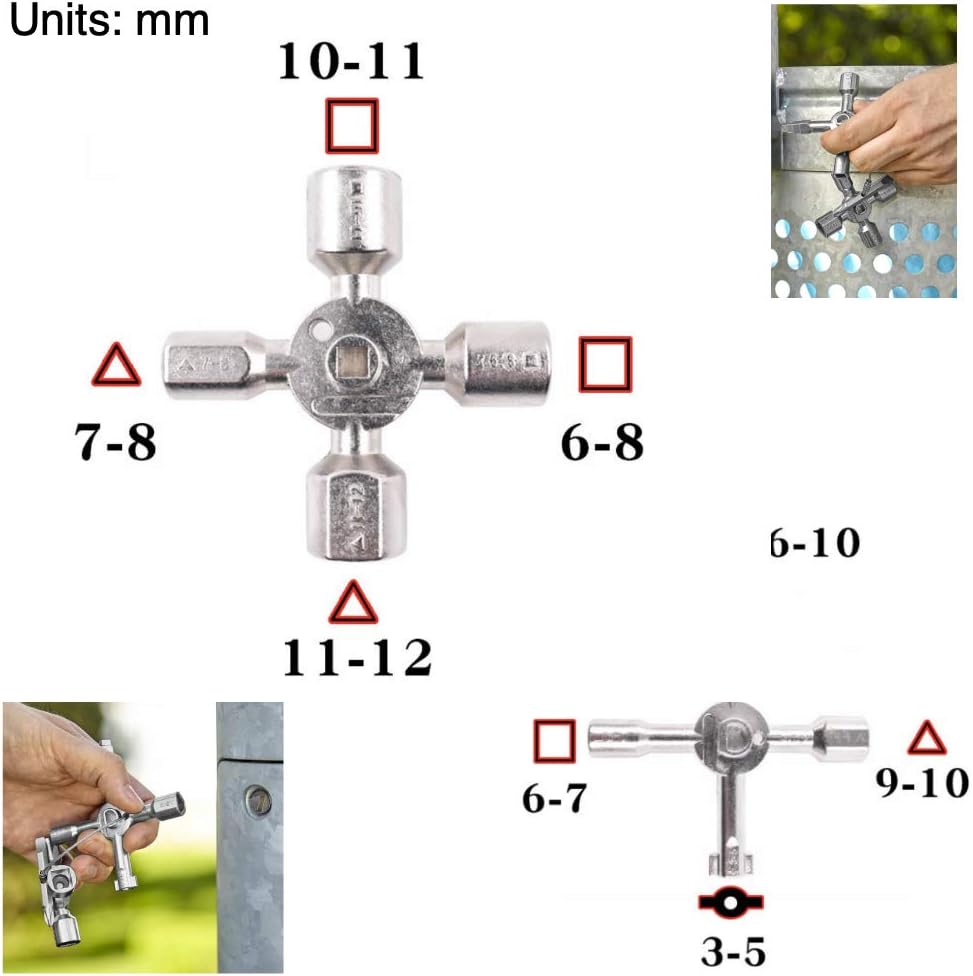 Units: mm

10-11

7-8

6-8

11-12

6-10

6-7

9-10

3-5