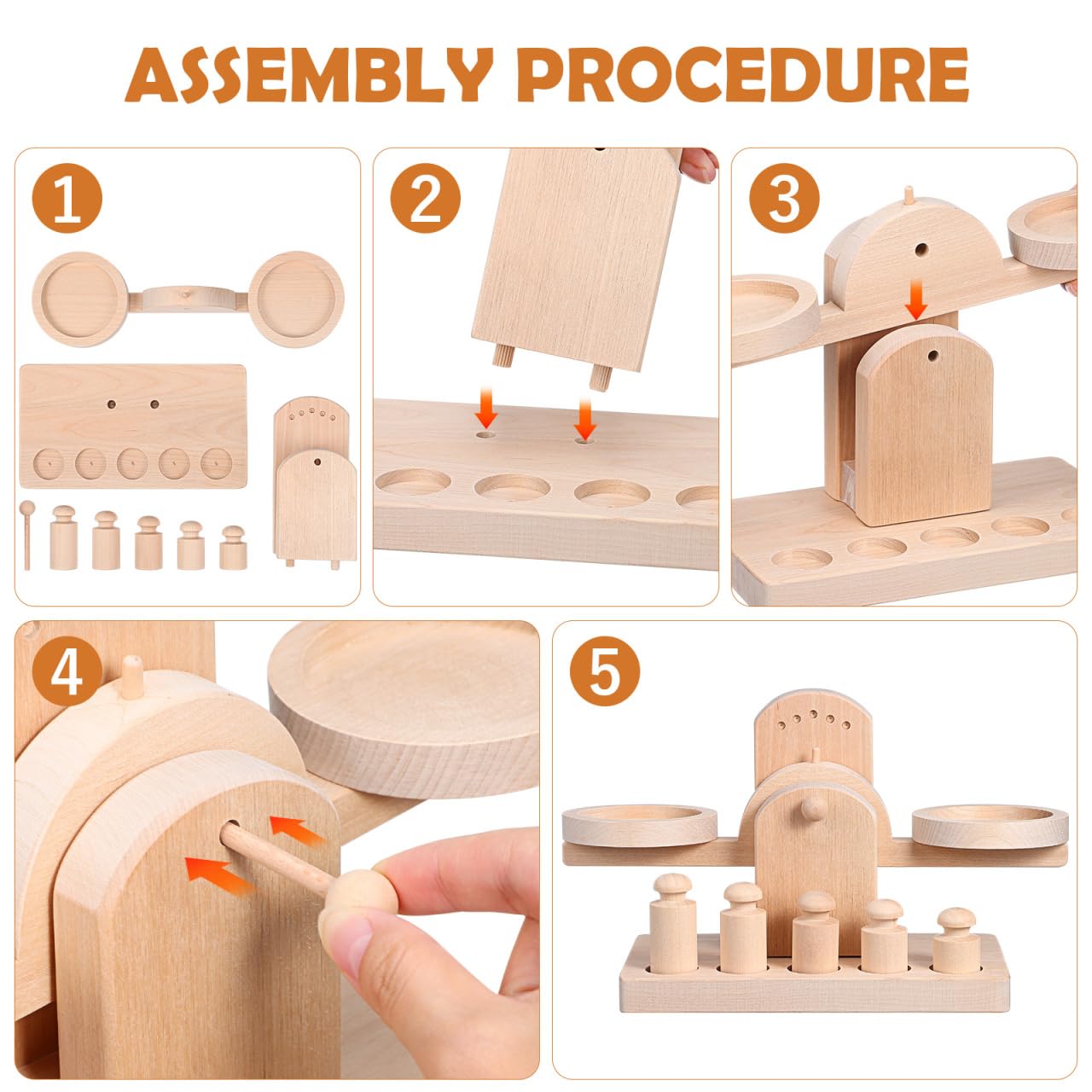 ASSEMBLY PROCEDURE

1

2

3

4

5