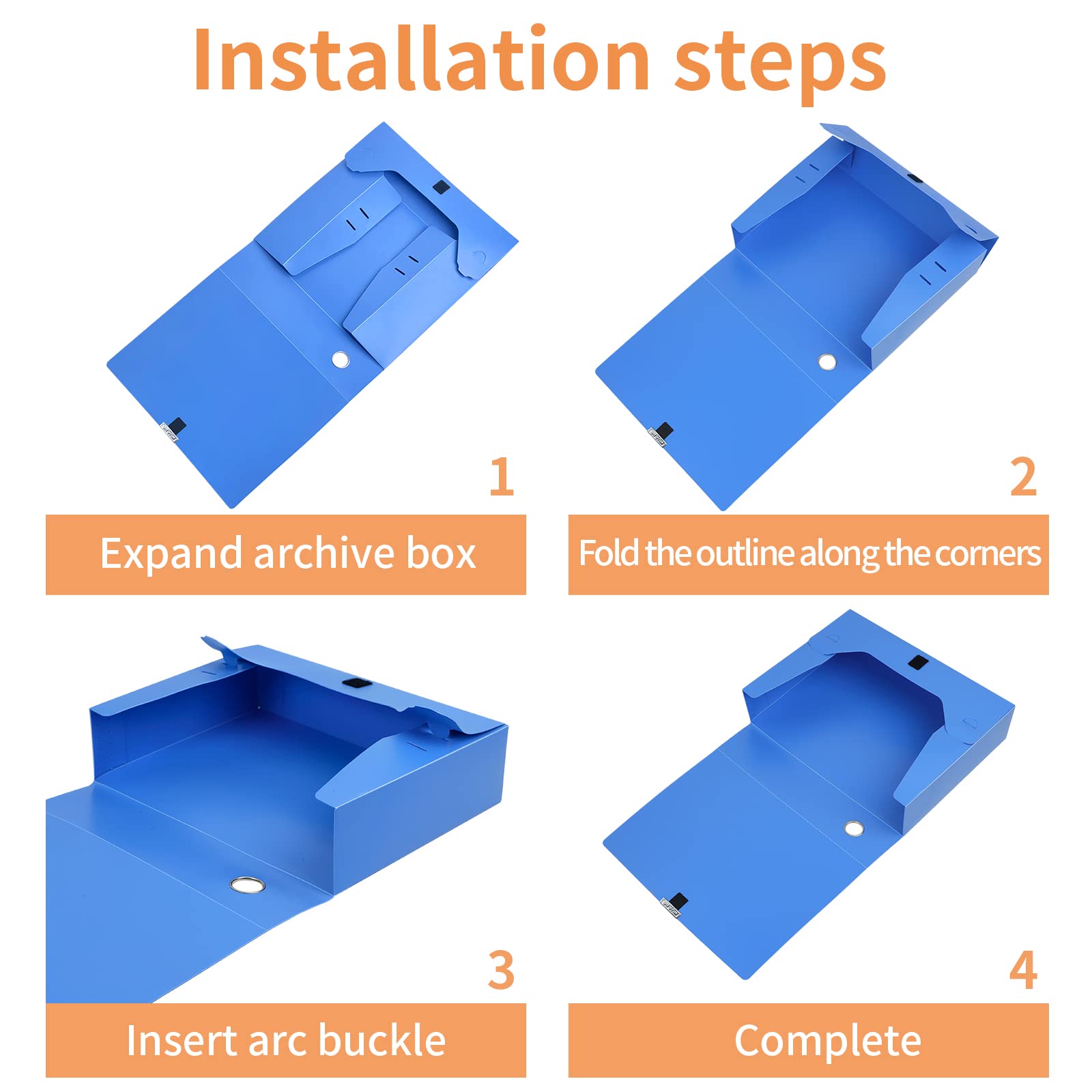 Installation steps

1

Expand archive box

2

Fold the outline along the corners

3

Insert arc buckle

4

Complete