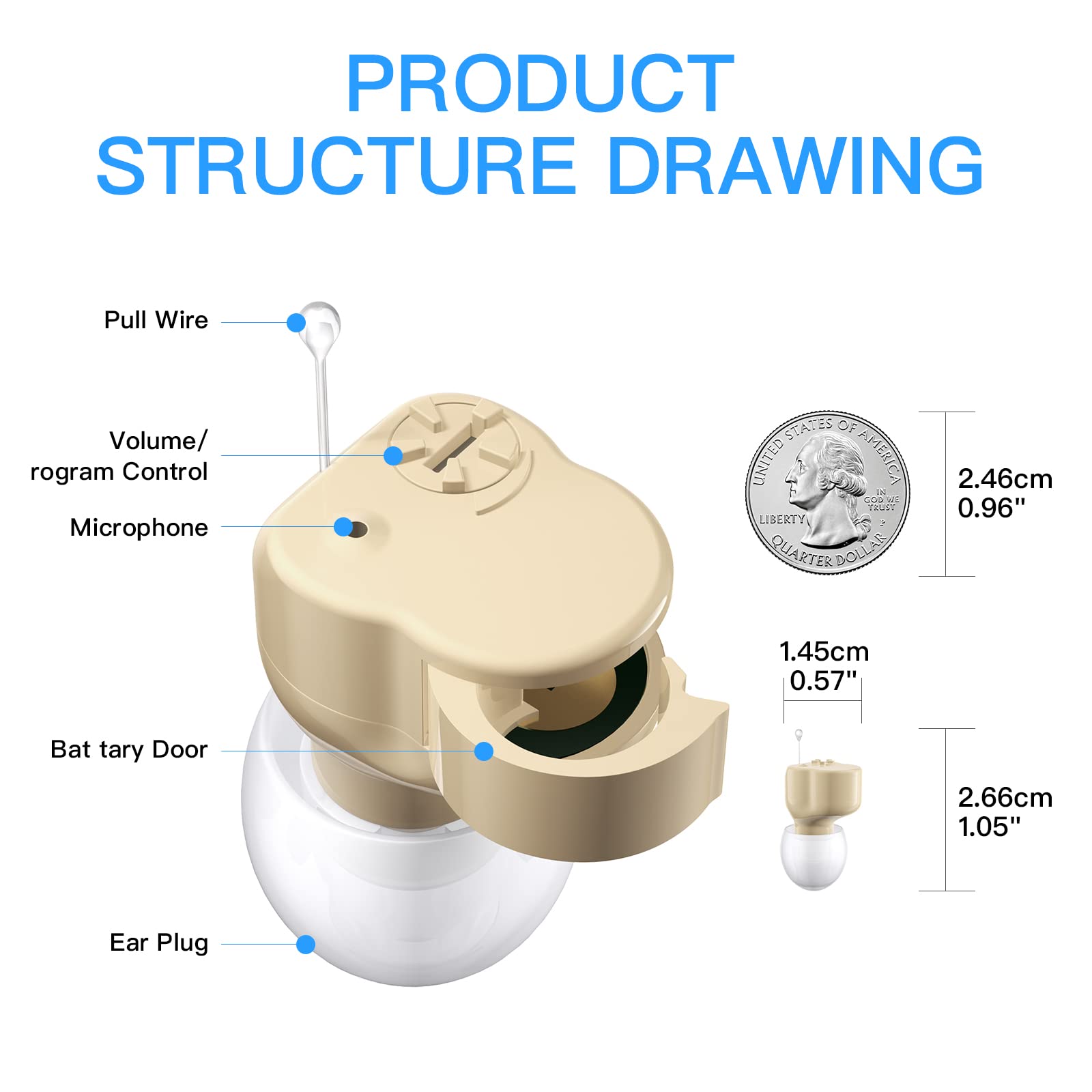 PRODUCT
STRUCTURE DRAWING

Pull Wire

Volume/
rogram Control

Microphone

Bat tary Door

Ear Plug

UNITED STATES OF AMERICA
LIBERTY
IN GOD WE TRUST
P
QUARTER DOLLAR

2.46cm
0.96"

1.45cm
0.57"

2.66cm
1.05"