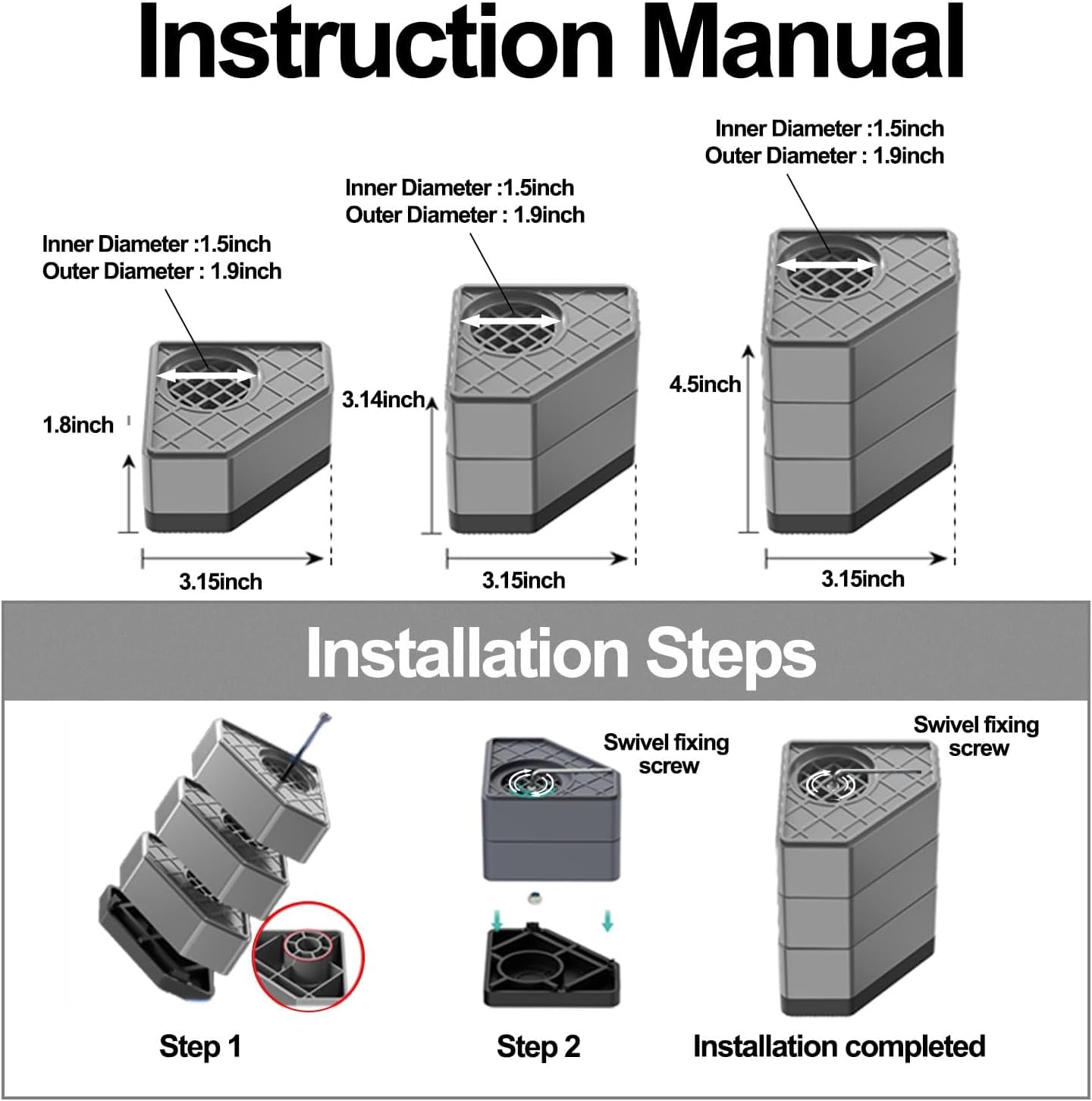 Instruction Manual

Inner Diameter :1.5inch
Outer Diameter : 1.9inch

1.8inch

3.15inch

Inner Diameter :1.5inch
Outer Diameter : 1.9inch

3.14inch

3.15inch

Inner Diameter :1.5inch
Outer Diameter : 1.9inch

4.5inch

3.15inch

Installation Steps

Step 1

Swivel fixing screw

Step 2

Swivel fixing screw

Installation completed