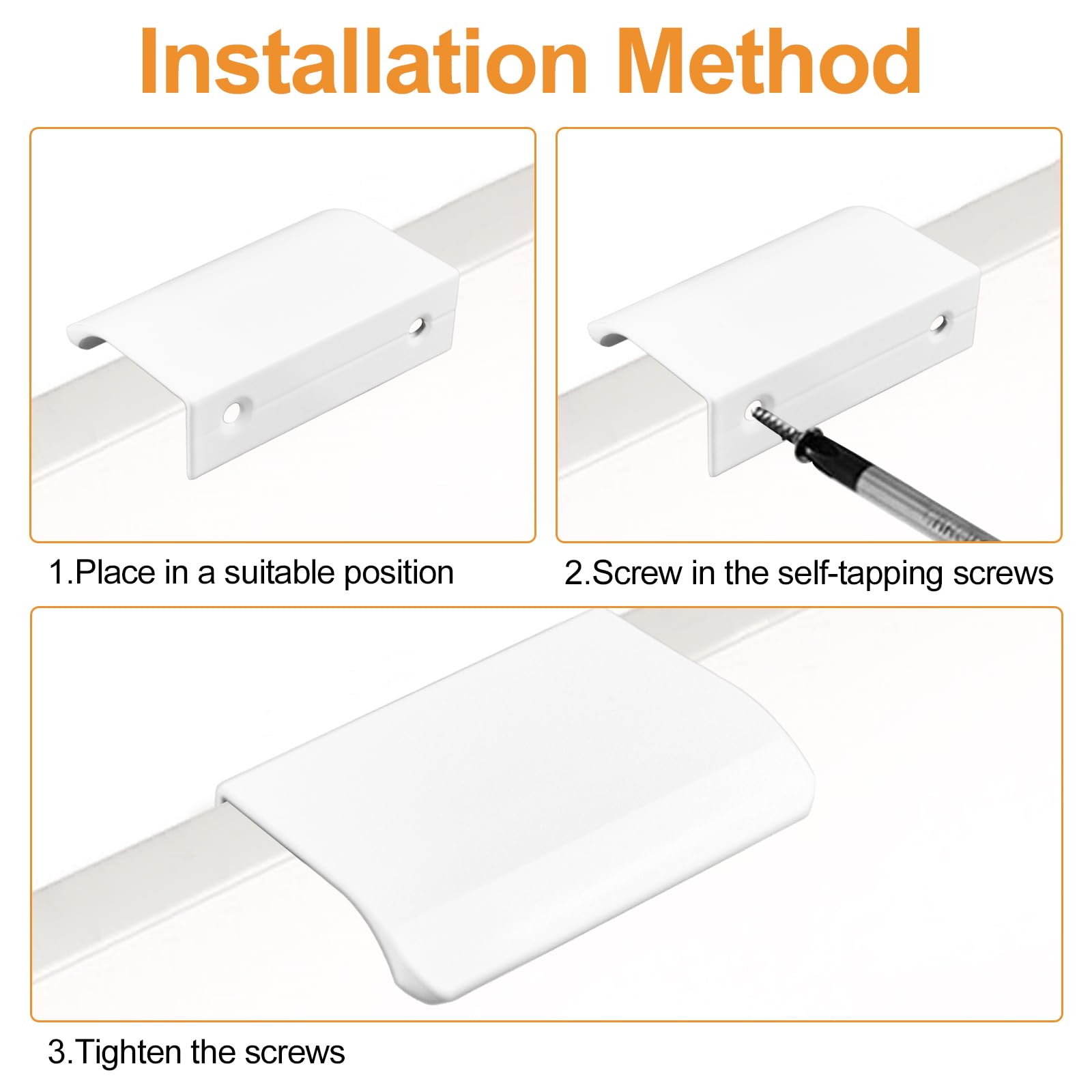 Installation Method

1.Place in a suitable position

2.Screw in the self-tapping screws

3.Tighten the screws