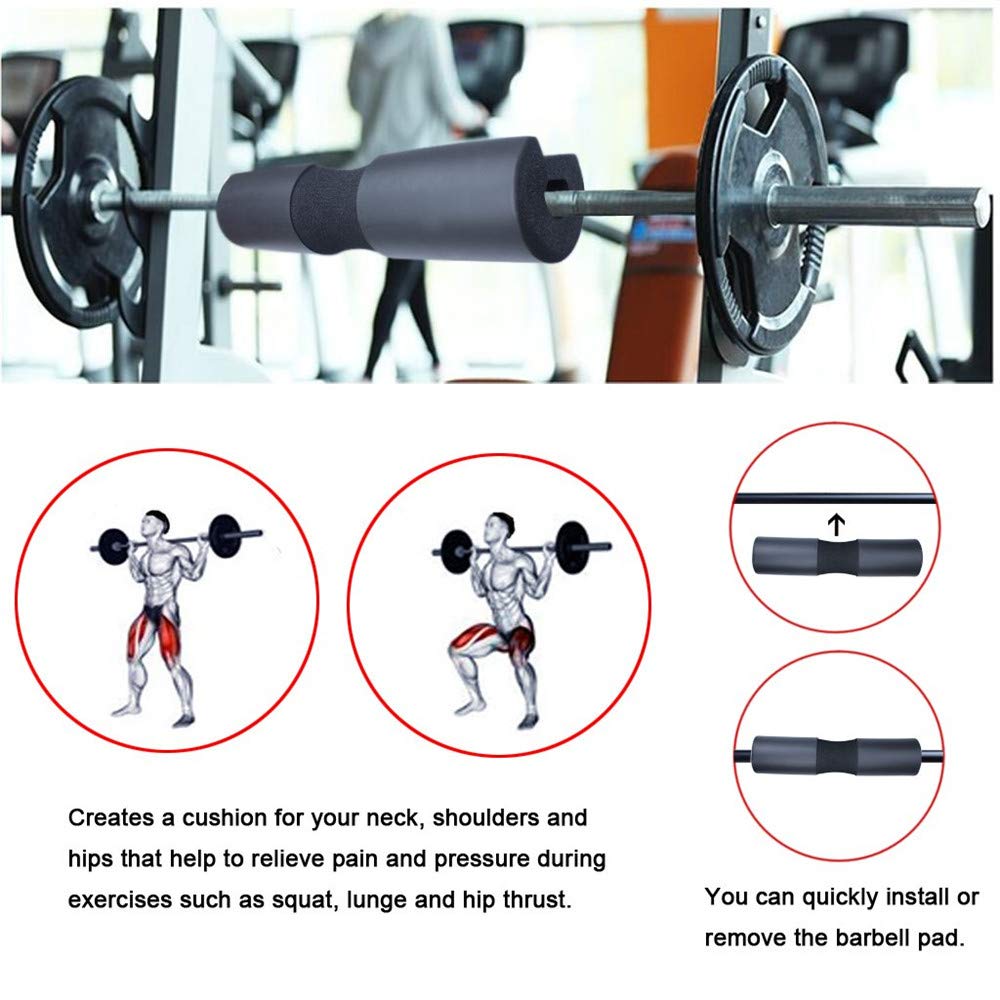 Creates a cushion for your neck, shoulders and hips that help to relieve pain and pressure during exercises such as squat, lunge and hip thrust.

You can quickly install or remove the barbell pad.