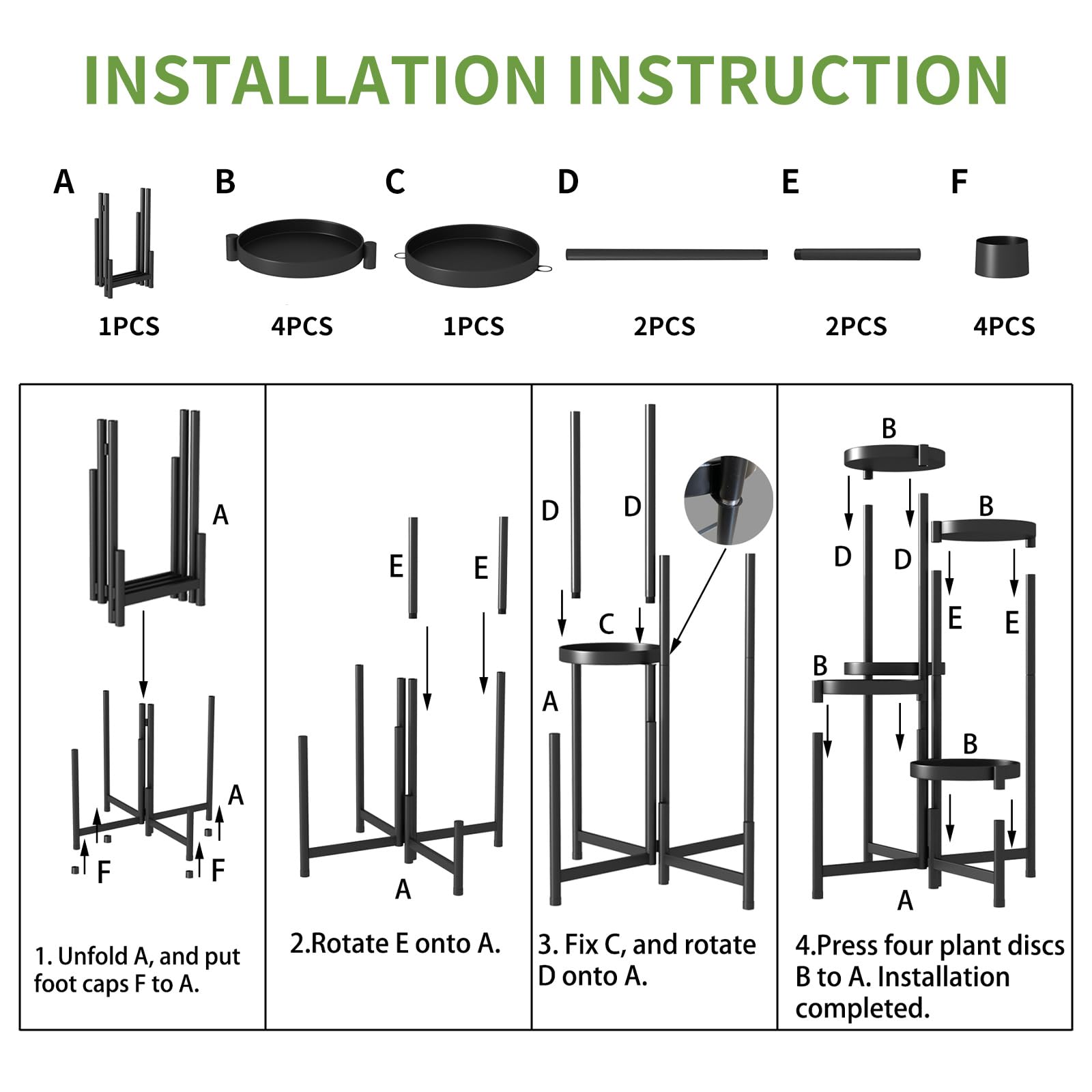 INSTALLATION INSTRUCTION

A 1PCS

B 4PCS

C 1PCS

D 2PCS

E 2PCS

F 4PCS

A

A

F F

1. Unfold A, and put foot caps F to A.

E E

A

2.Rotate E onto A.

D D

C

A

3. Fix C, and rotate D onto A.

B

B

D D

E E

B

B

A

4.Press four plant discs B to A. Installation completed.