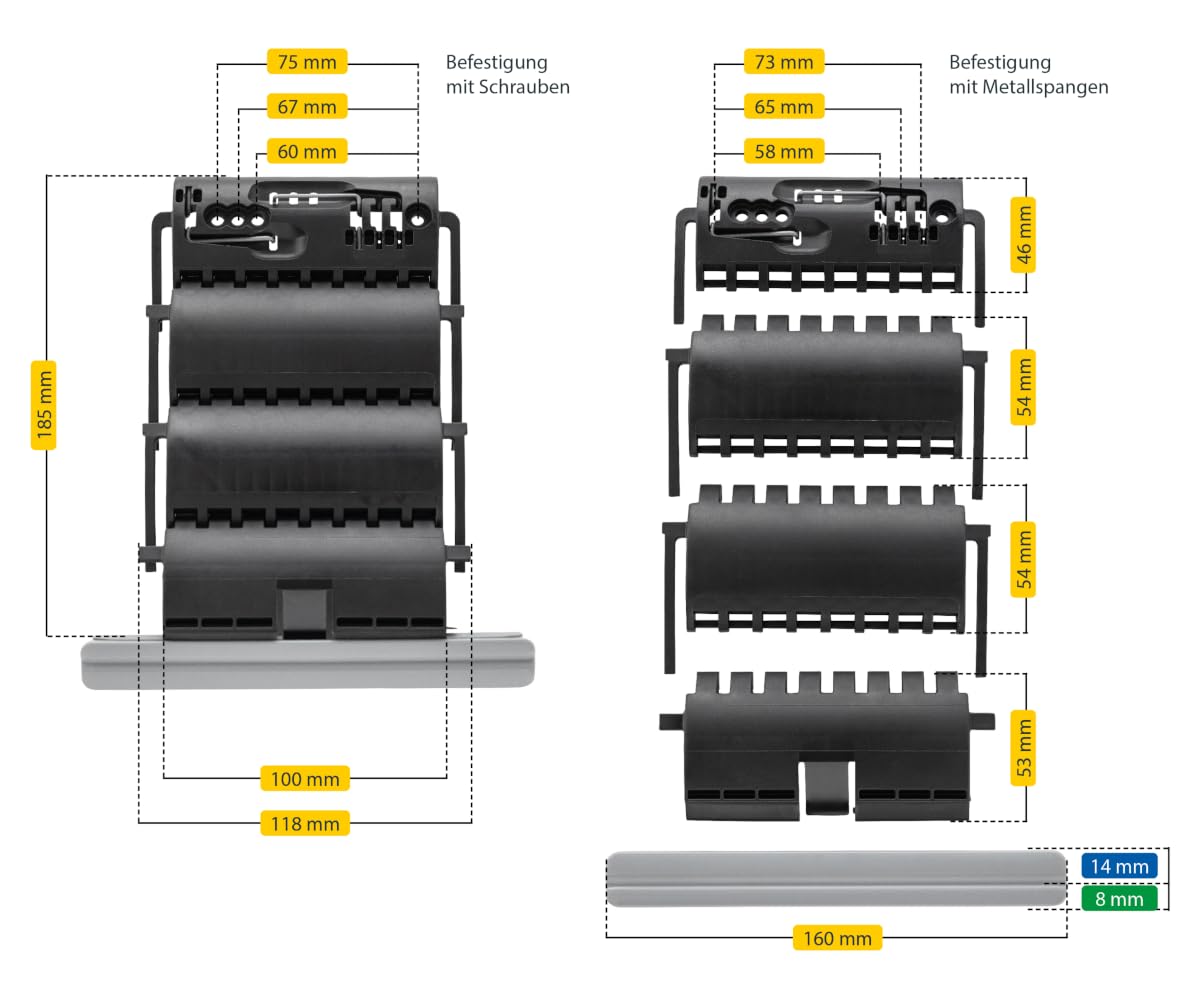 75 mm
67 mm
60 mm
Befestigung mit Schrauben

185 mm

100 mm
118 mm

73 mm
65 mm
58 mm
Befestigung mit Metallspangen

46 mm
54 mm
54 mm
53 mm

14 mm
8 mm
160 mm