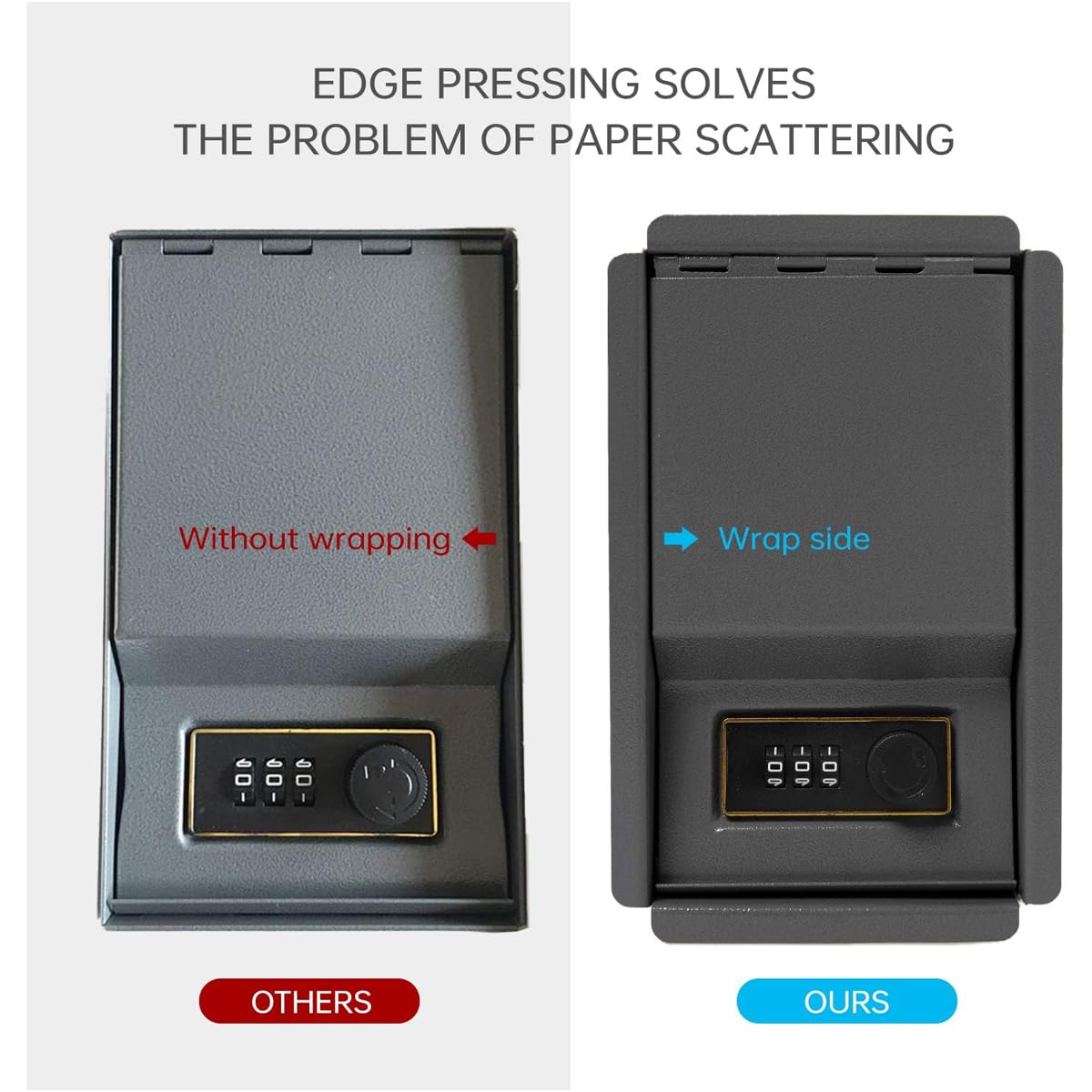 EDGE PRESSING SOLVES
THE PROBLEM OF PAPER SCATTERING

Without wrapping

Wrap side

OTHERS

OURS