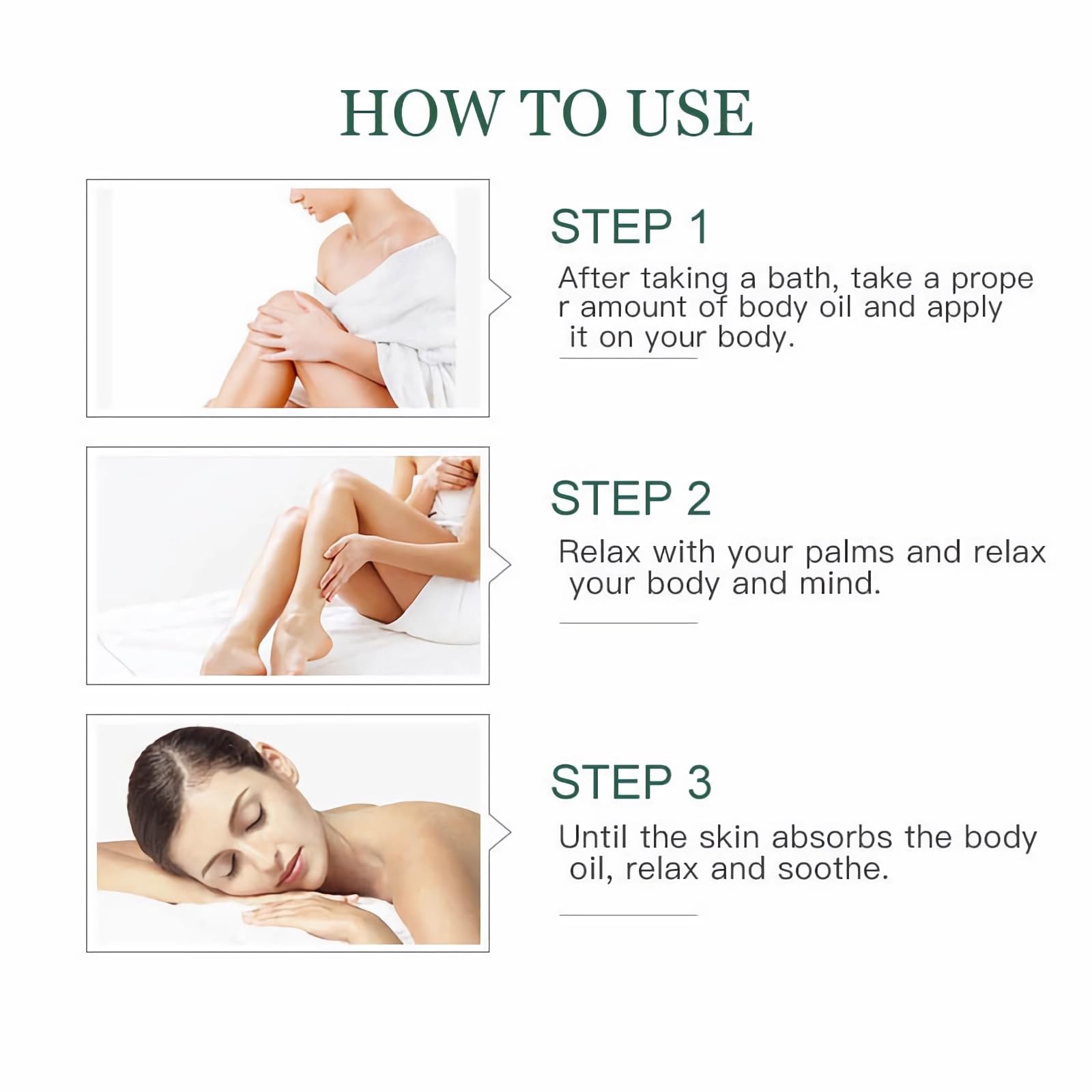 HOW TO USE

STEP 1

After taking a bath, take a prope r amount of body oil and apply it on your body.

STEP 2

Relax with your palms and relax your body and mind.

STEP 3

Until the skin absorbs the body oil, relax and soothe.