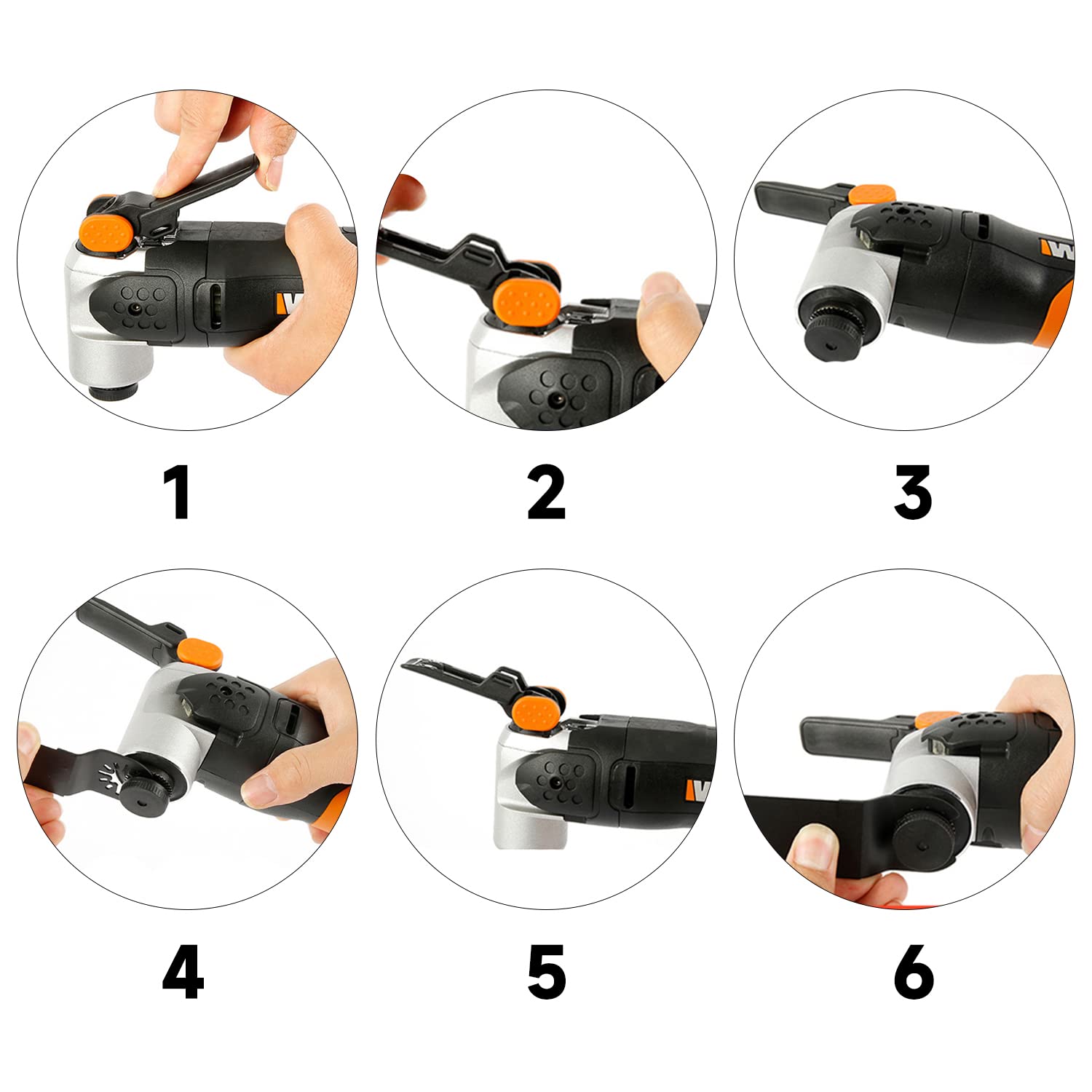 1

2

3

4

5

6