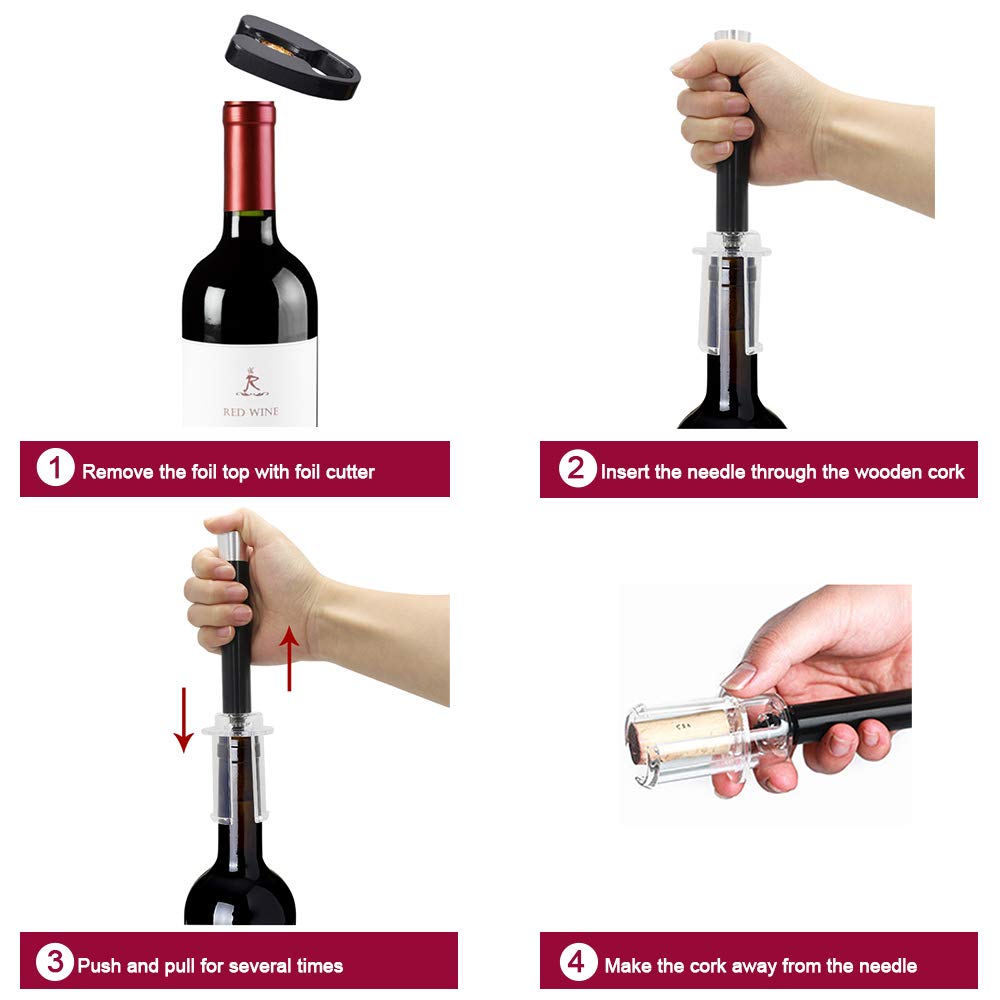 RED WINE

1 Remove the foil top with foil cutter

2 Insert the needle through the wooden cork

3 Push and pull for several times

4 Make the cork away from the needle