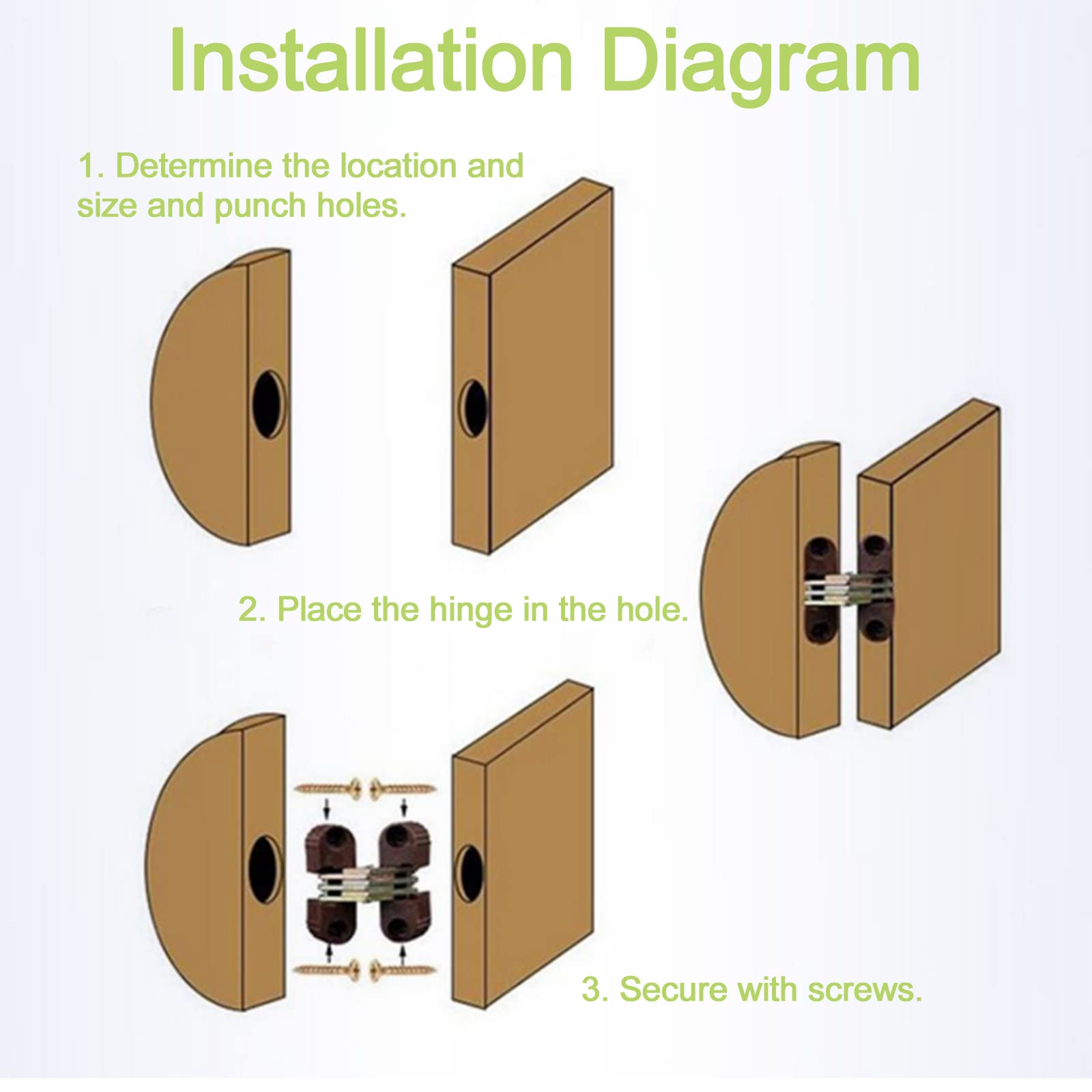 Installation Diagram

1. Determine the location and size and punch holes.

2. Place the hinge in the hole.

3. Secure with screws.