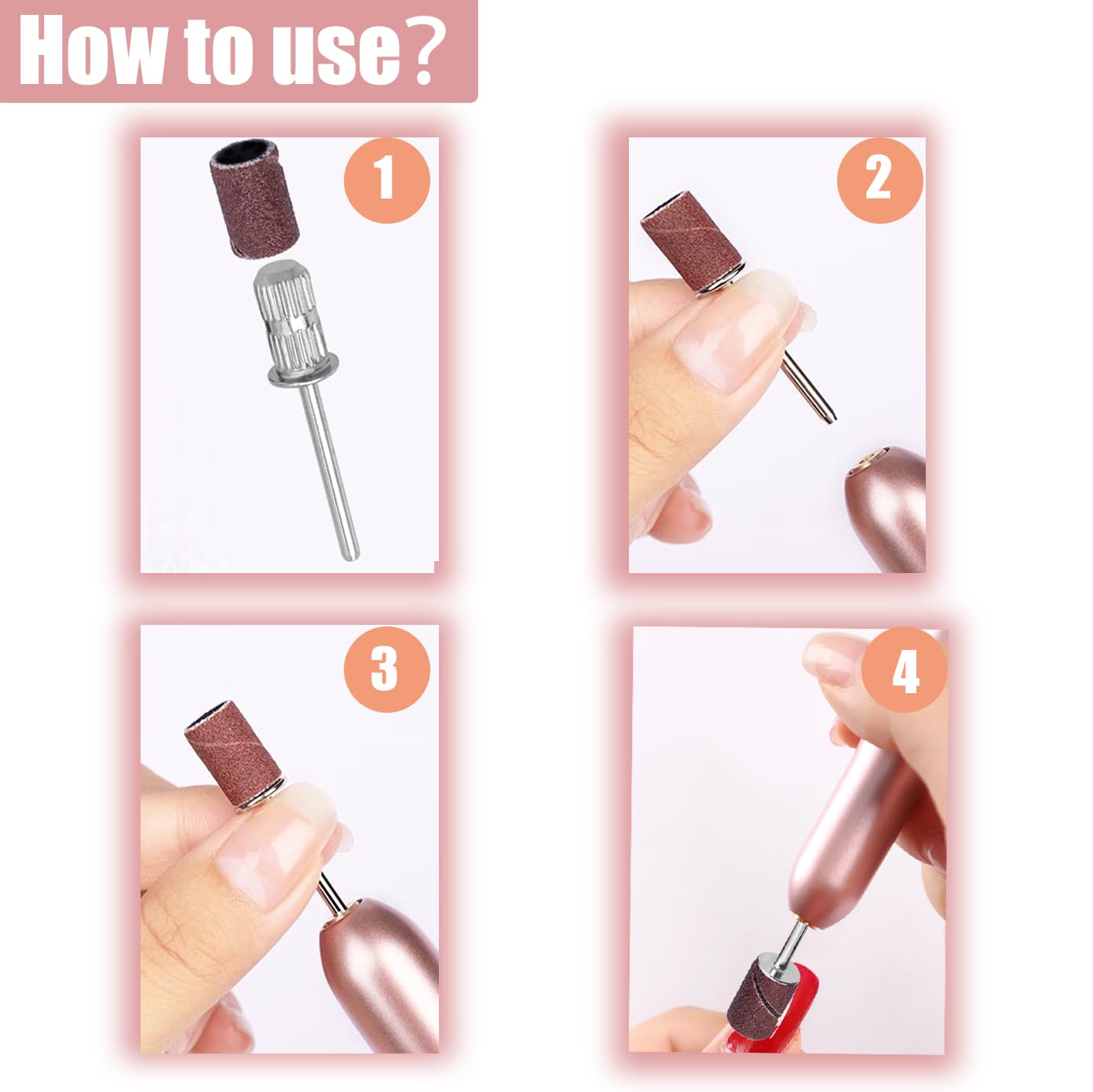 How to use?

1

2

3

4