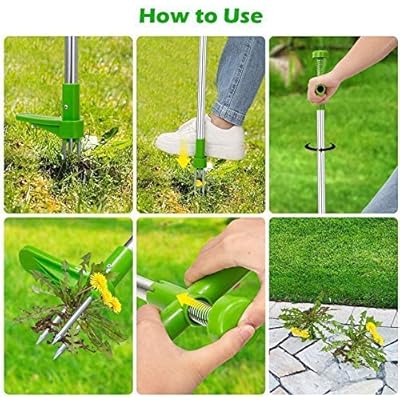 How to Use