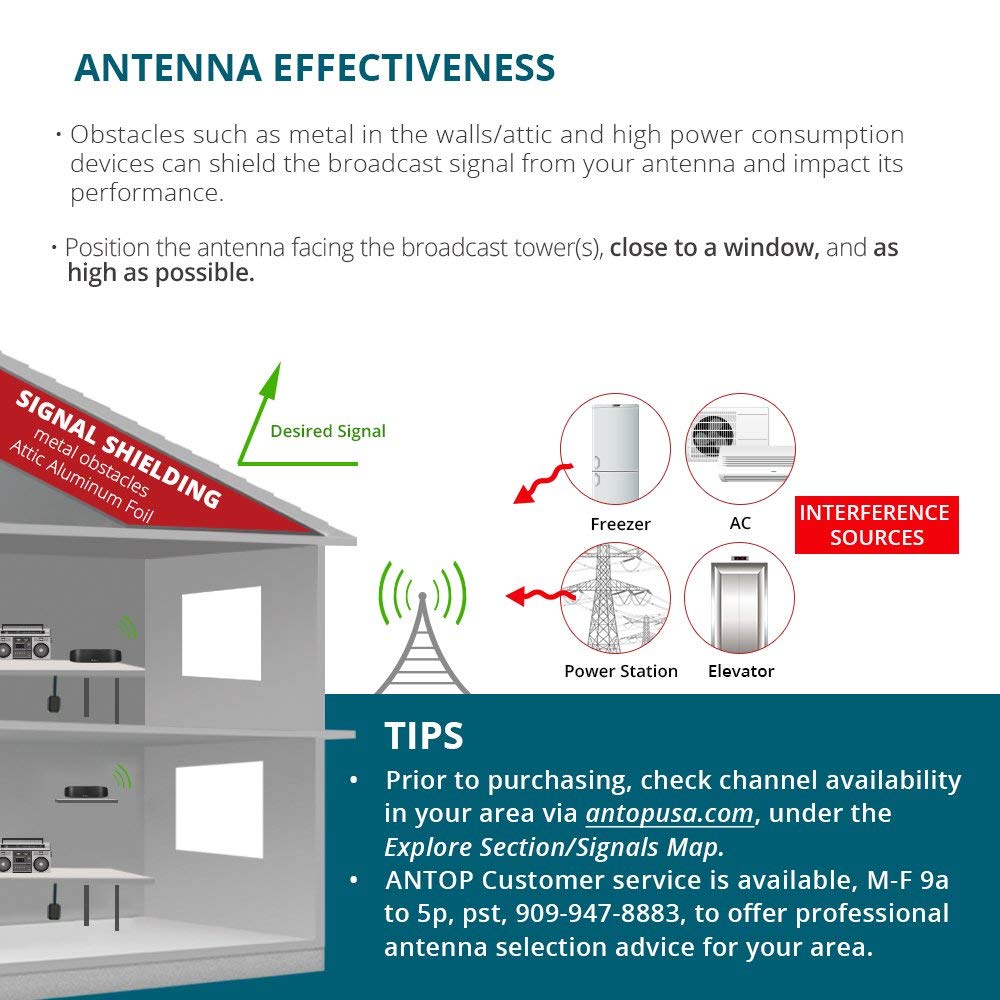 ANTENNA EFFECTIVENESS

• Obstacles such as metal in the walls/attic and high power consumption devices can shield the broadcast signal from your antenna and impact its performance.

• Position the antenna facing the broadcast tower(s), close to a window, and as high as possible.

SIGNAL SHIELDING
metal obstacles
Attic Aluminum Foil

Desired Signal

Freezer

AC

INTERFERENCE SOURCES

Power Station

Elevator

TIPS

• Prior to purchasing, check channel availability in your area via antopusa.com, under the Explore Section/Signals Map.

• ANTOP Customer service is available, M-F 9a to 5p, pst, 909-947-8883, to offer professional antenna selection advice for your area.