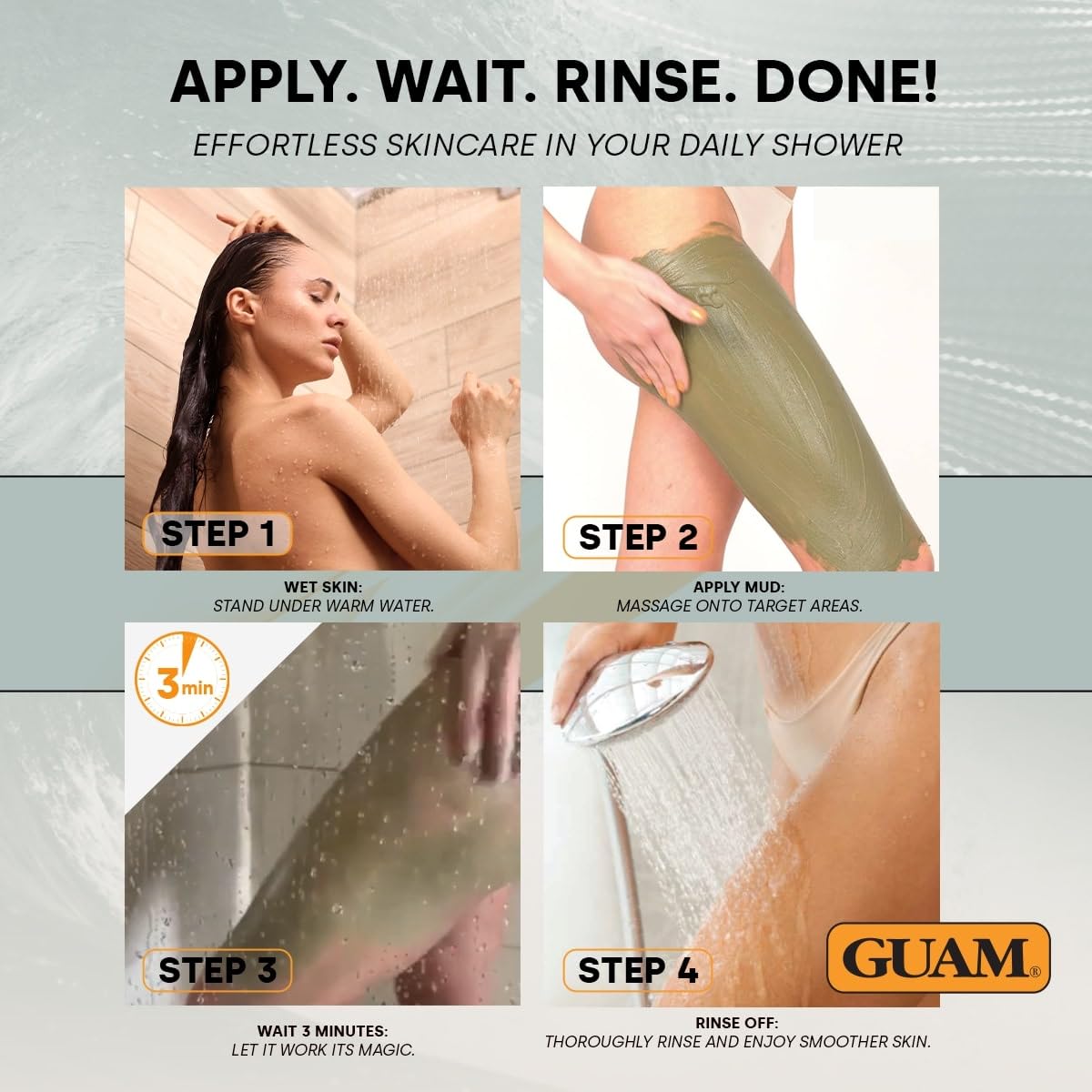 APPLY. WAIT. RINSE. DONE!

EFFORTLESS SKINCARE IN YOUR DAILY SHOWER

STEP 1

WET SKIN:
STAND UNDER WARM WATER.

STEP 2

APPLY MUD:
MASSAGE ONTO TARGET AREAS.

3 min

STEP 3

WAIT 3 MINUTES:
LET IT WORK ITS MAGIC.

STEP 4

GUAM®

RINSE OFF:
THOROUGHLY RINSE AND ENJOY SMOOTHER SKIN.