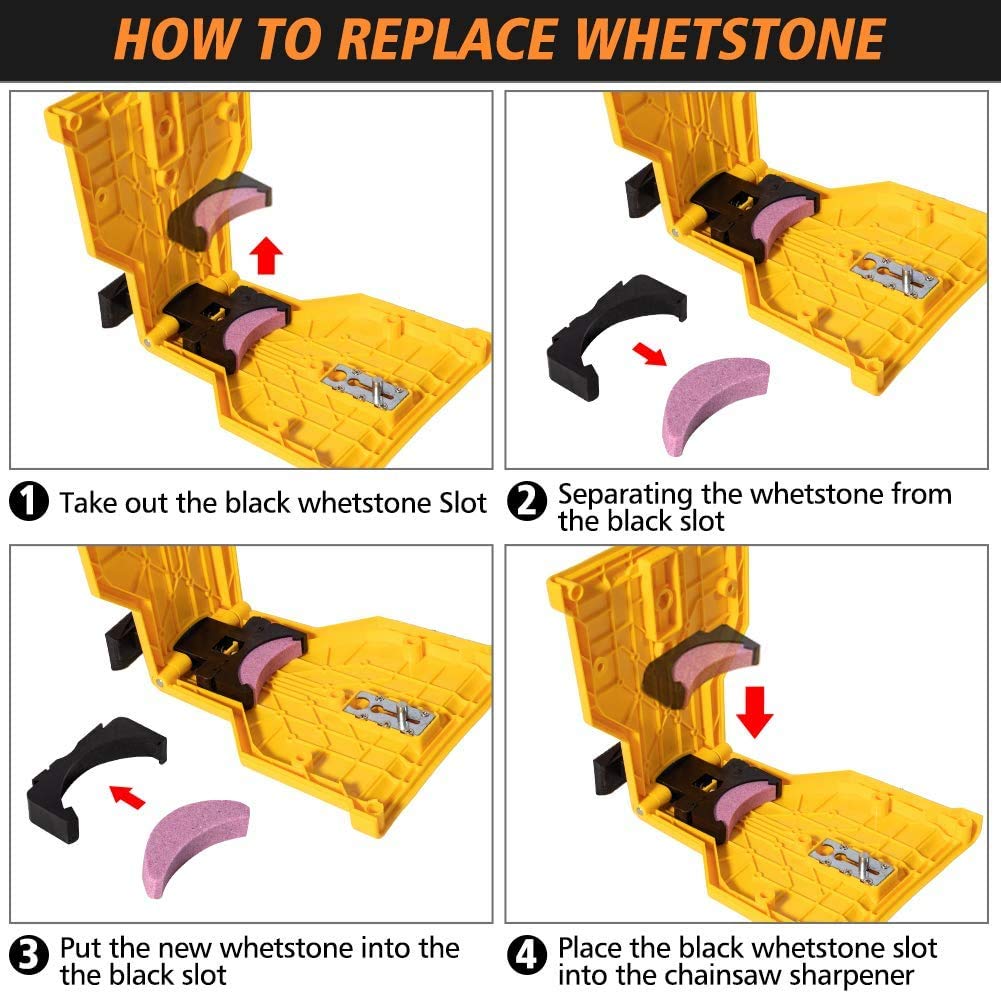 HOW TO REPLACE WHETSTONE

1 Take out the black whetstone Slot

2 Separating the whetstone from the black slot

3 Put the new whetstone into the the black slot

4 Place the black whetstone slot into the chainsaw sharpener