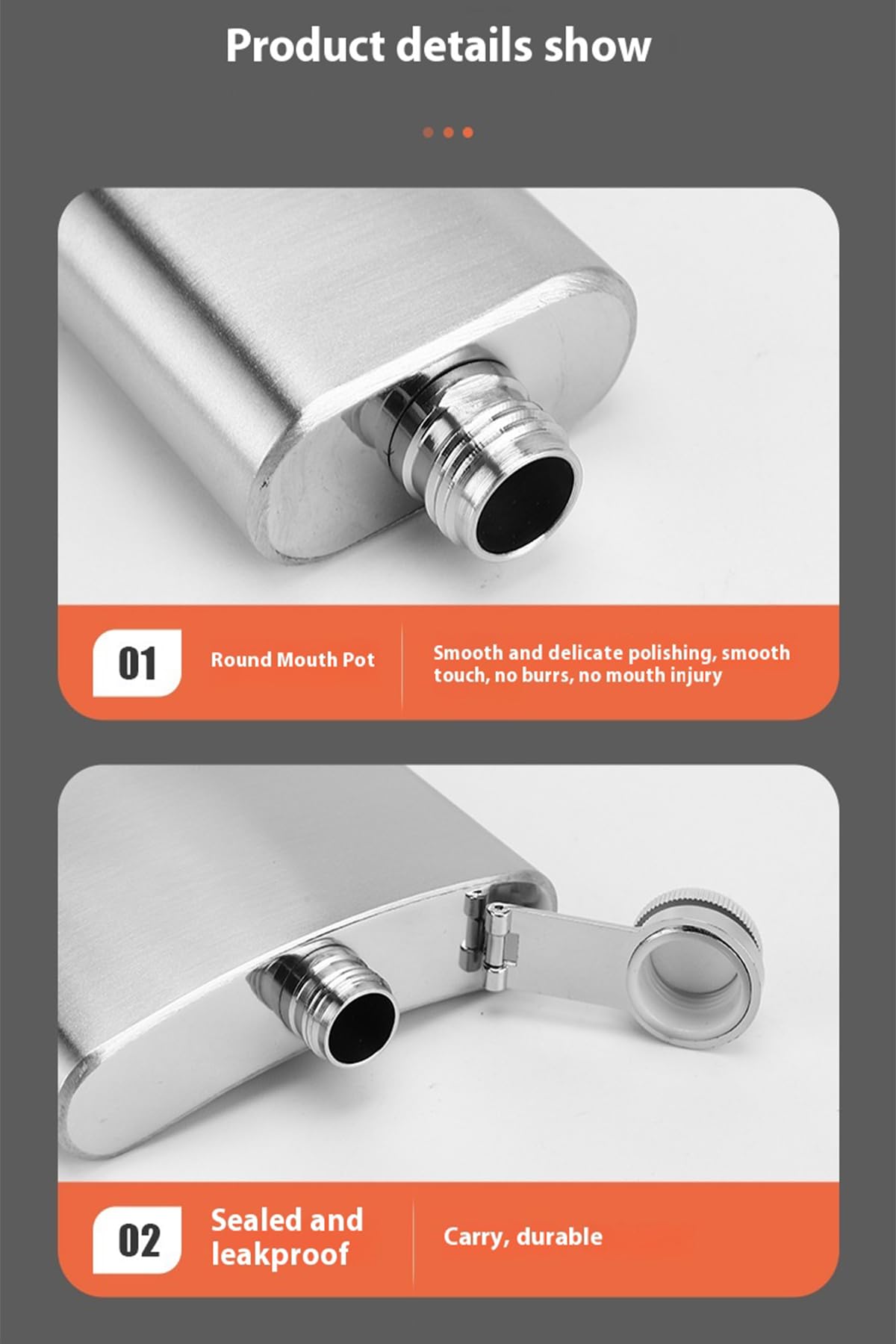 Product details show

01

Round Mouth Pot

Smooth and delicate polishing, smooth touch, no burrs, no mouth injury

02

Sealed and leakproof

Carry, durable