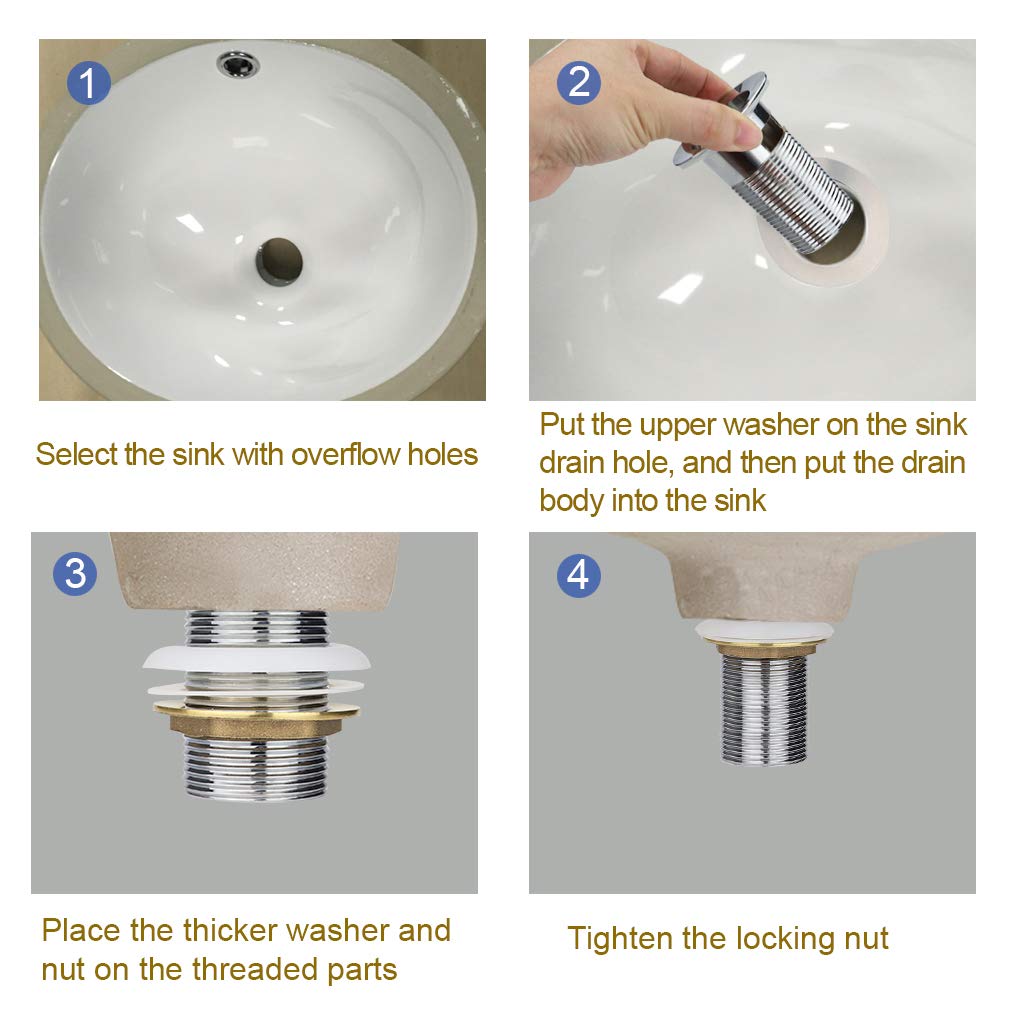 1

Select the sink with overflow holes

2

Put the upper washer on the sink drain hole, and then put the drain body into the sink

3

Place the thicker washer and nut on the threaded parts

4

Tighten the locking nut