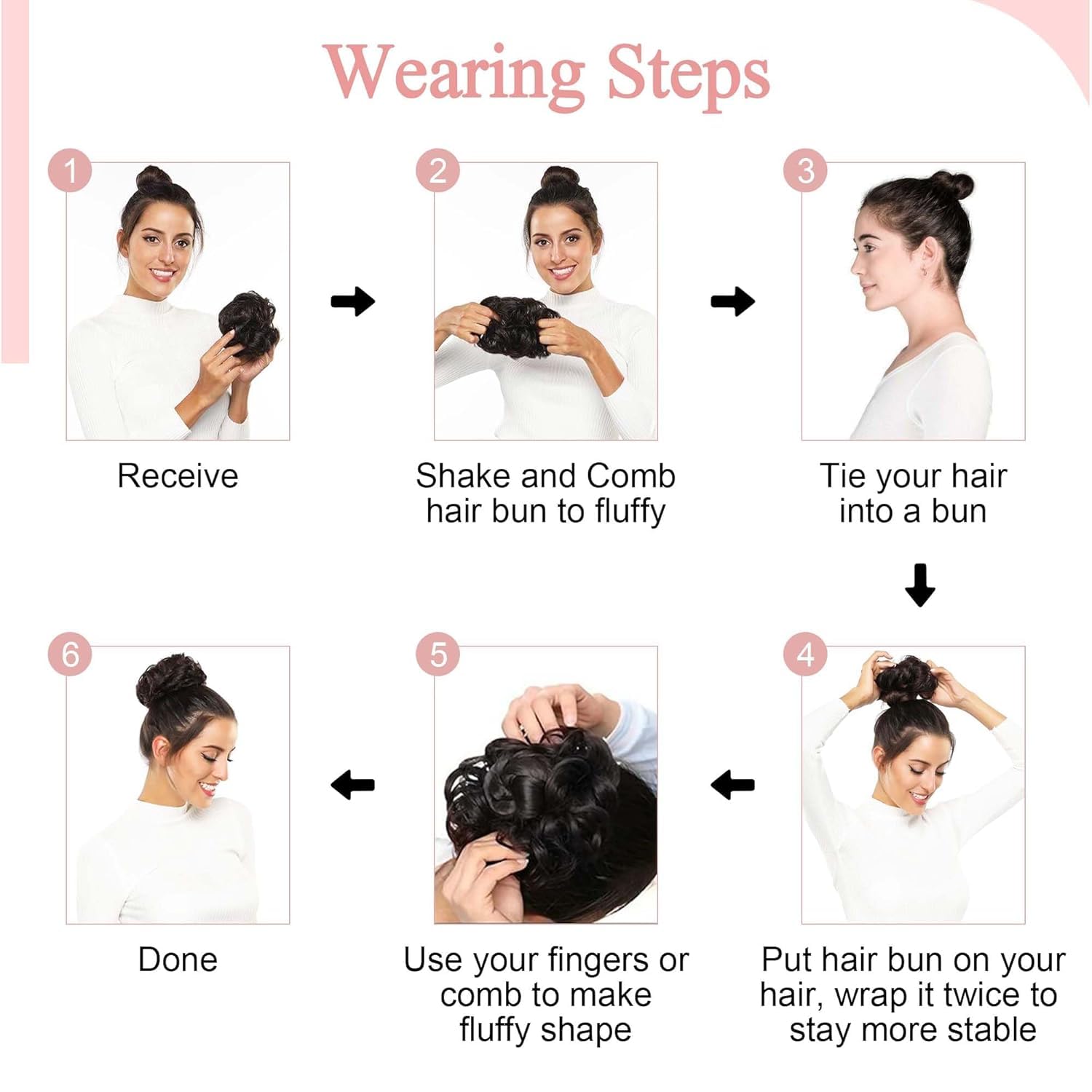 Wearing Steps

1

Receive

2

Shake and Comb hair bun to fluffy

3

Tie your hair into a bun

4

Put hair bun on your hair, wrap it twice to stay more stable

5

Use your fingers or comb to make fluffy shape

6

Done