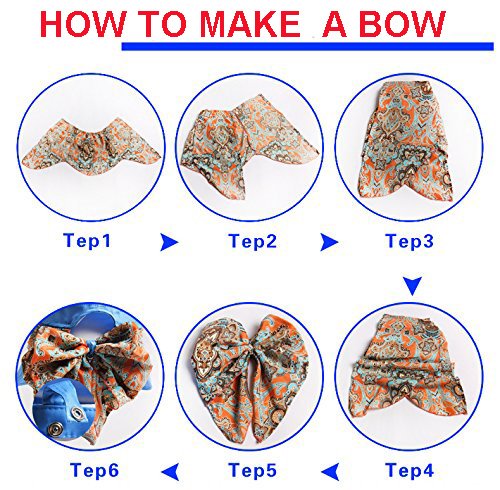 HOW TO MAKE A BOW

Tep1

Tep2

Tep3

Tep4

Tep5

Tep6