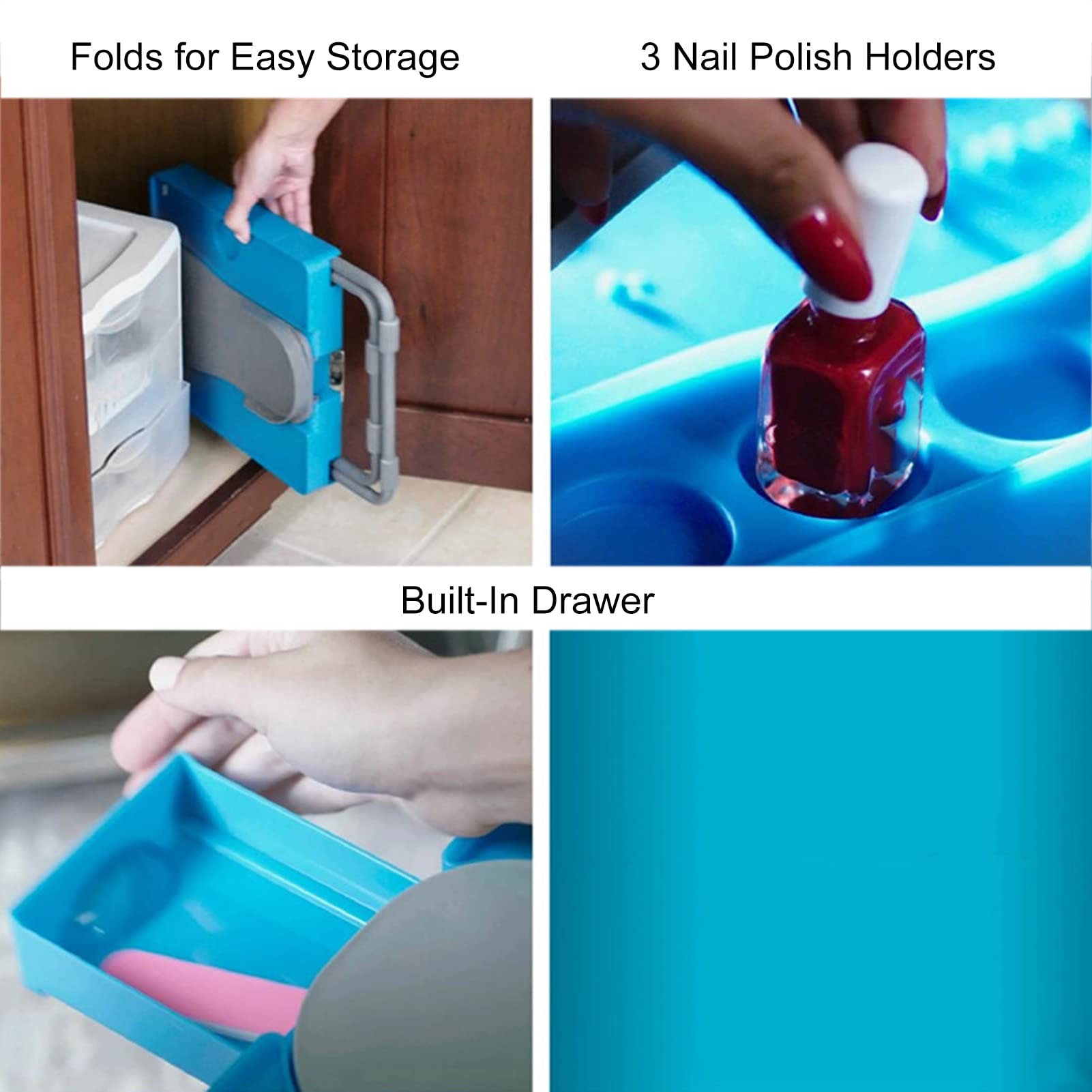 Folds for Easy Storage

3 Nail Polish Holders

Built-In Drawer