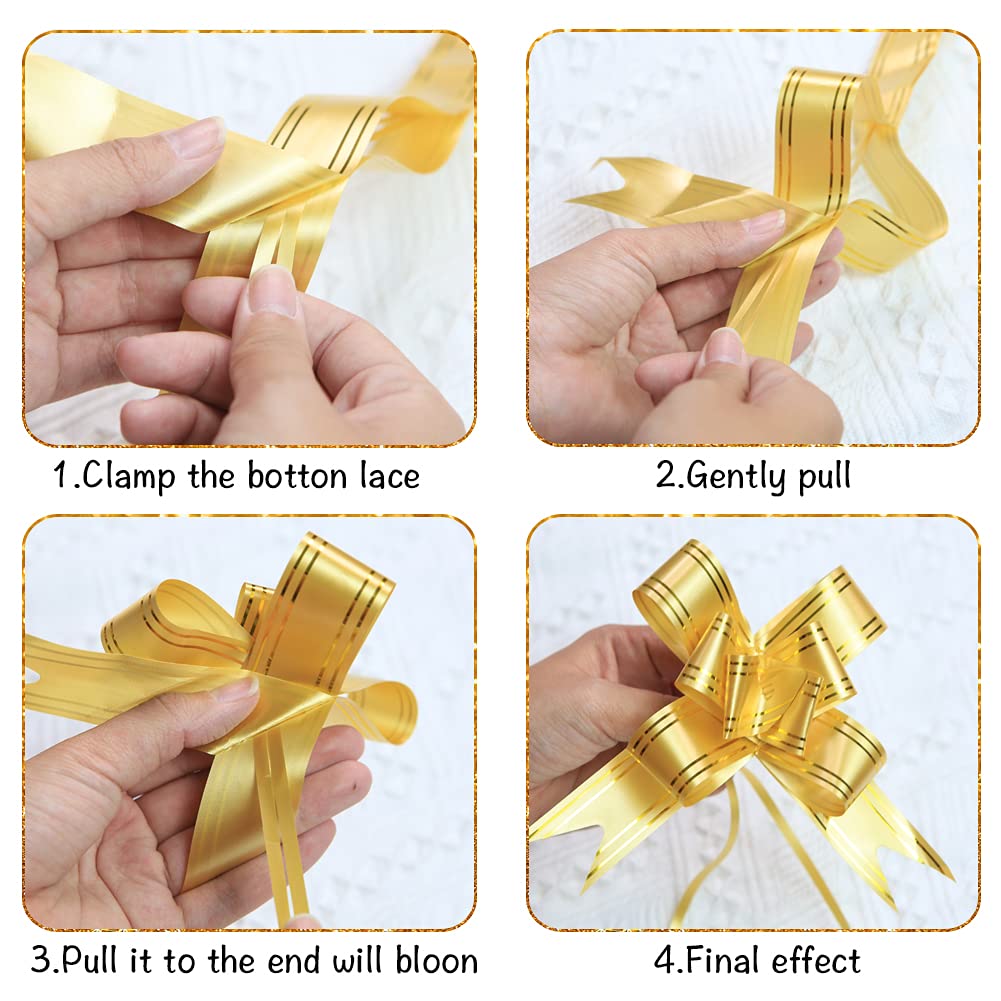 1.Clamp the botton lace

2.Gently pull

3.Pull it to the end will bloon

4.Final effect