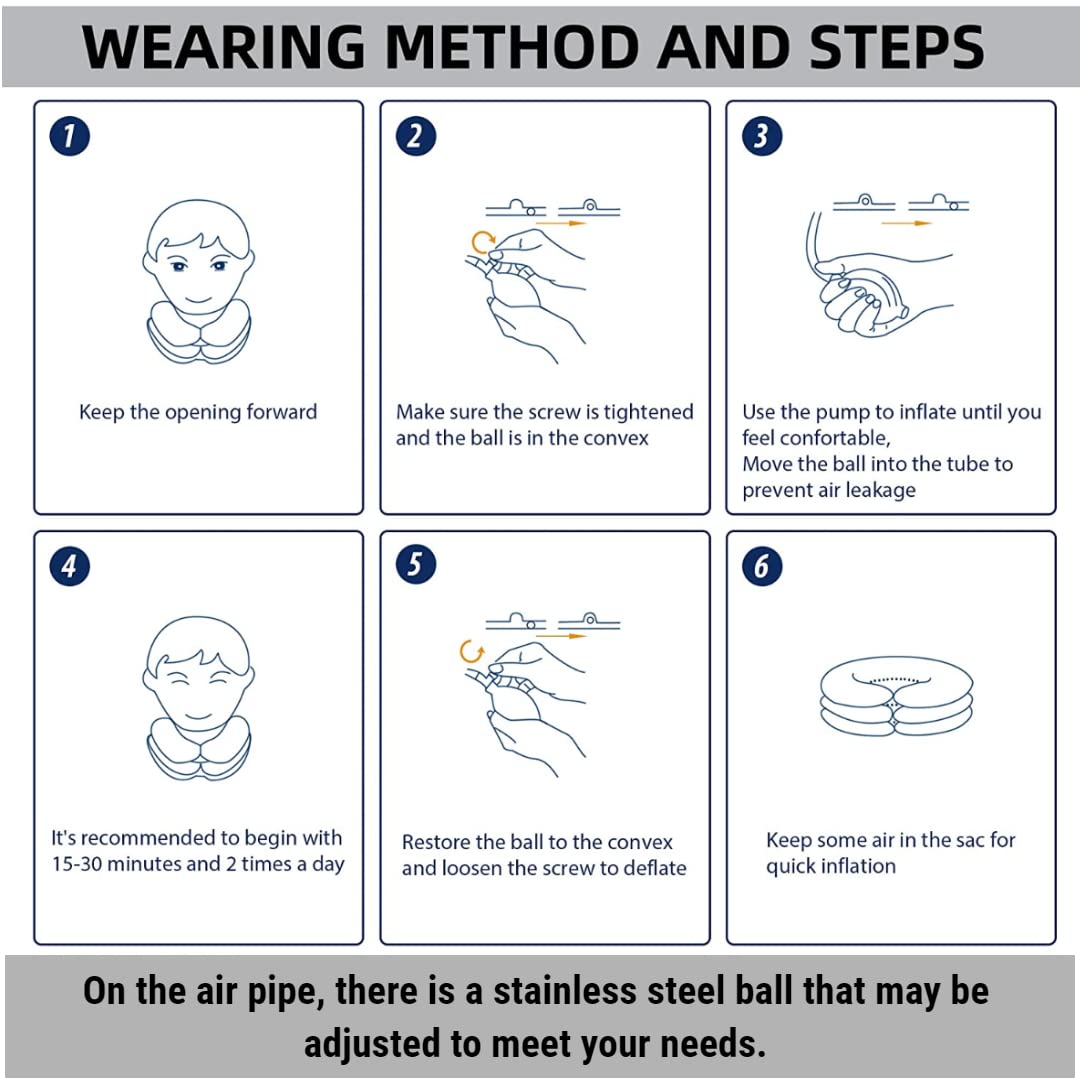 WEARING METHOD AND STEPS

1
Keep the opening forward

2
Make sure the screw is tightened and the ball is in the convex

3
Use the pump to inflate until you feel confortable,
Move the ball into the tube to prevent air leakage

4
It's recommended to begin with 15-30 minutes and 2 times a day

5
Restore the ball to the convex and loosen the screw to deflate

6
Keep some air in the sac for quick inflation

On the air pipe, there is a stainless steel ball that may be adjusted to meet your needs.