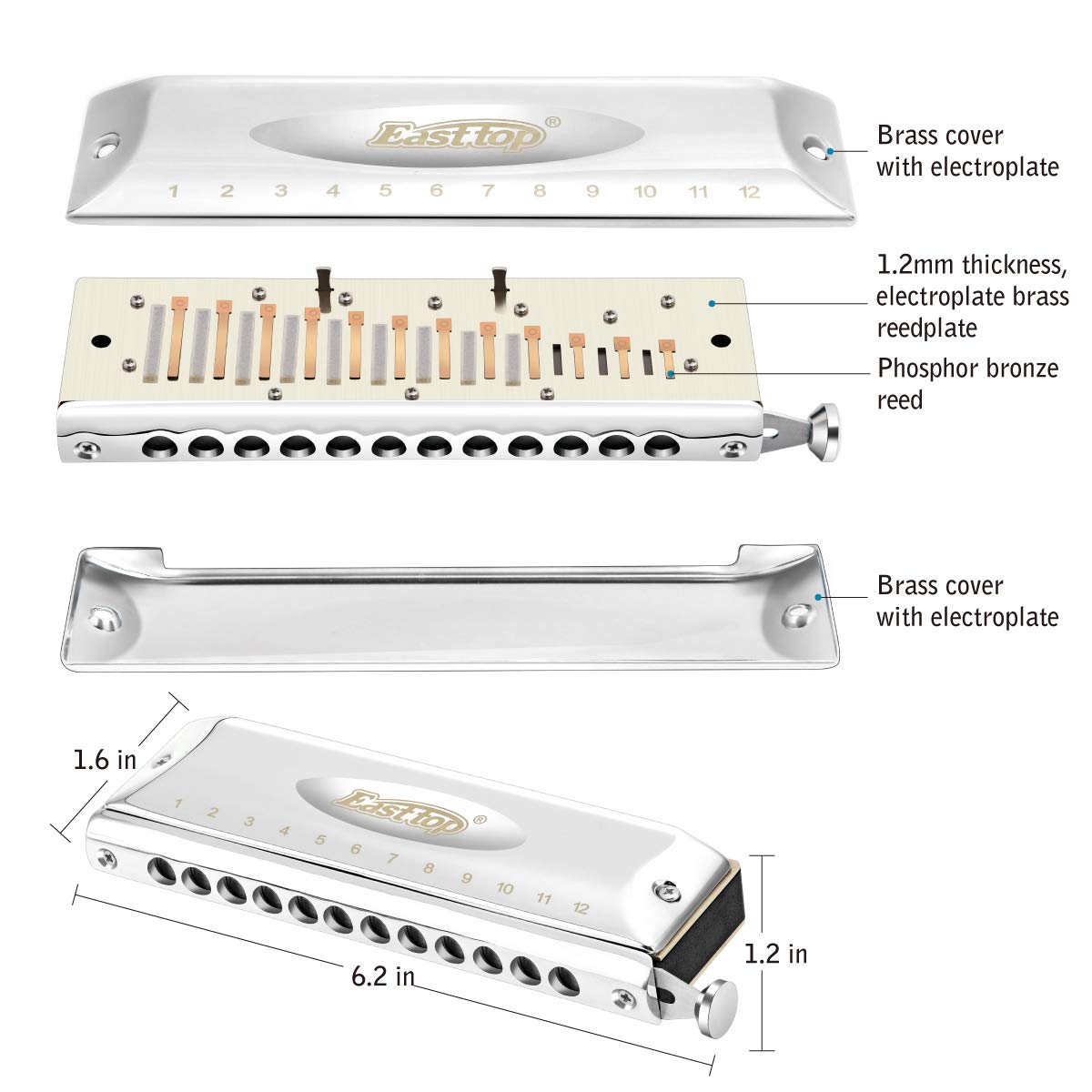 Easttop®

1 2 3 4 5 6 7 8 9 10 11 12

Brass cover with electroplate

1.2mm thickness, electroplate brass reedplate

Phosphor bronze reed

Brass cover with electroplate

1.6 in

Easttop®

1 2 3 4 5 6 7 8 9 10 11 12

6.2 in

1.2 in