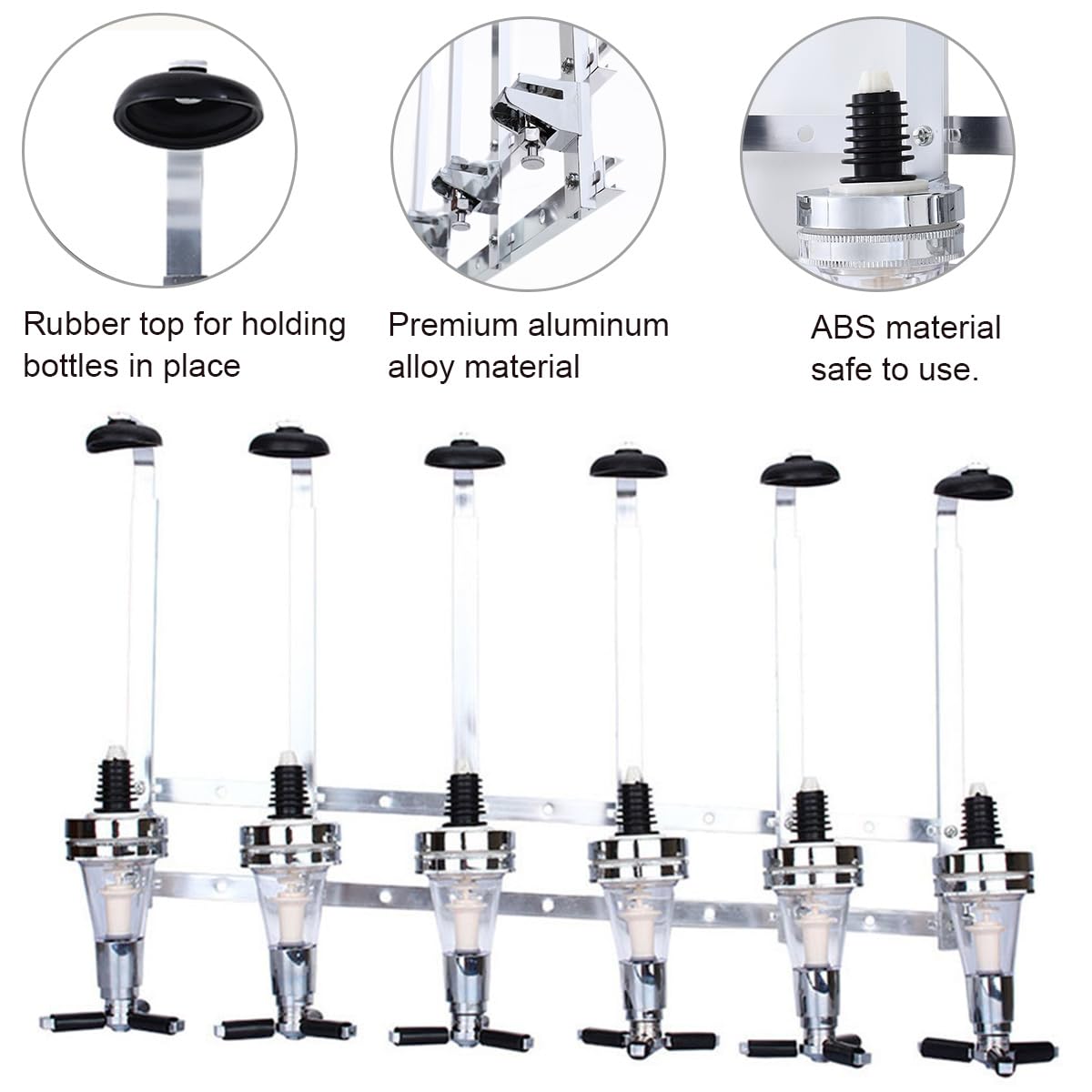 Rubber top for holding bottles in place

Premium aluminum alloy material

ABS material safe to use.