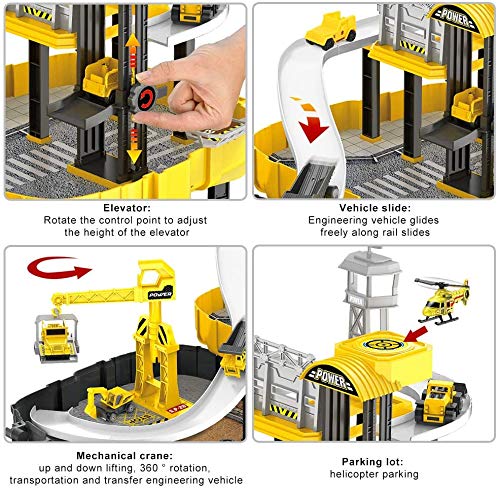 POWER

Elevator:
Rotate the control point to adjust the height of the elevator

Vehicle slide:
Engineering vehicle glides freely along rail slides

POWER

POWER

POWER

Mechanical crane:
up and down lifting, 360 ° rotation, transportation and transfer engineering vehicle

Parking lot:
helicopter parking