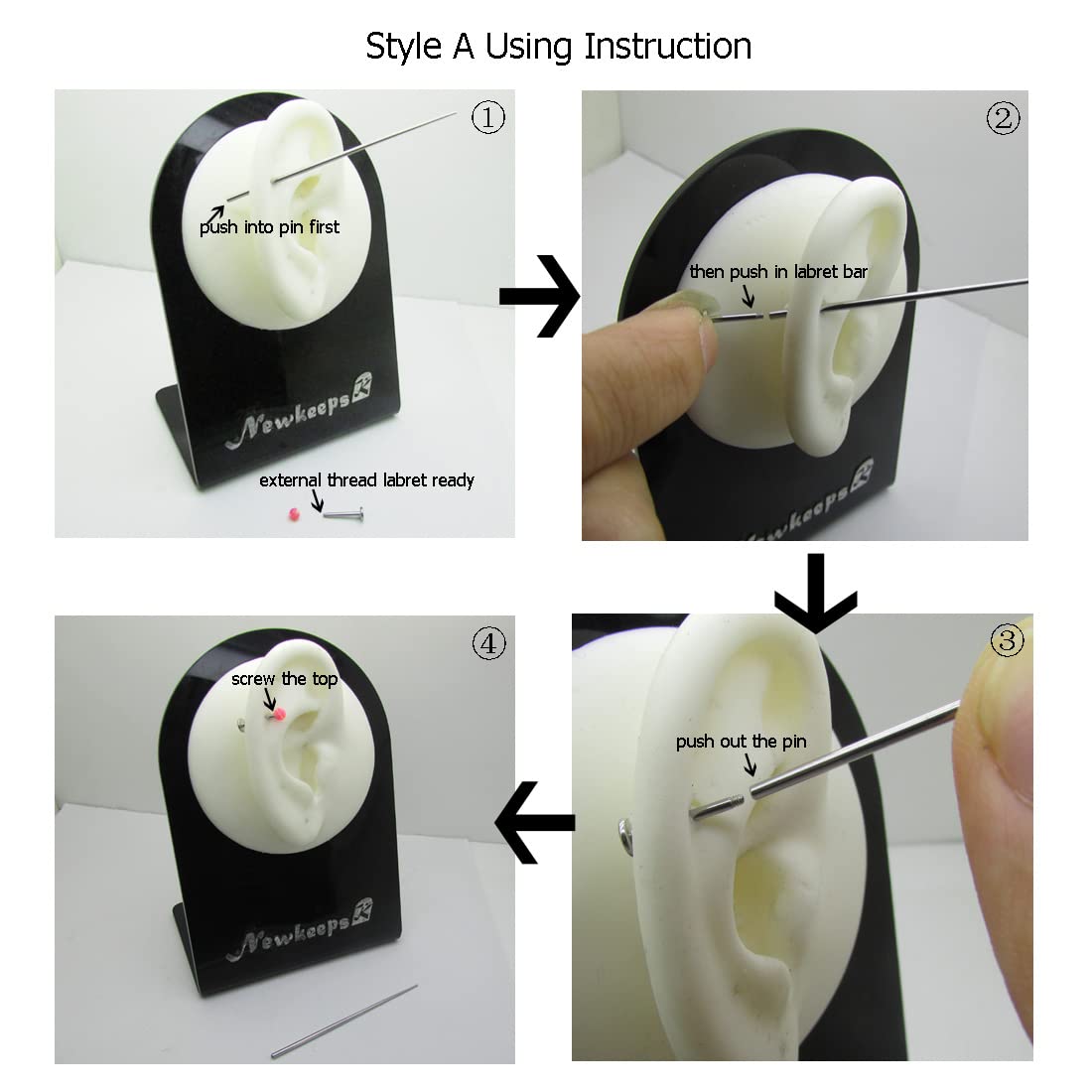 Style A Using Instruction

①

push into pin first

Newkeeps

external thread labret ready

②

then push in labret bar

Newkeeps

③

push out the pin

④

screw the top

Newkeeps