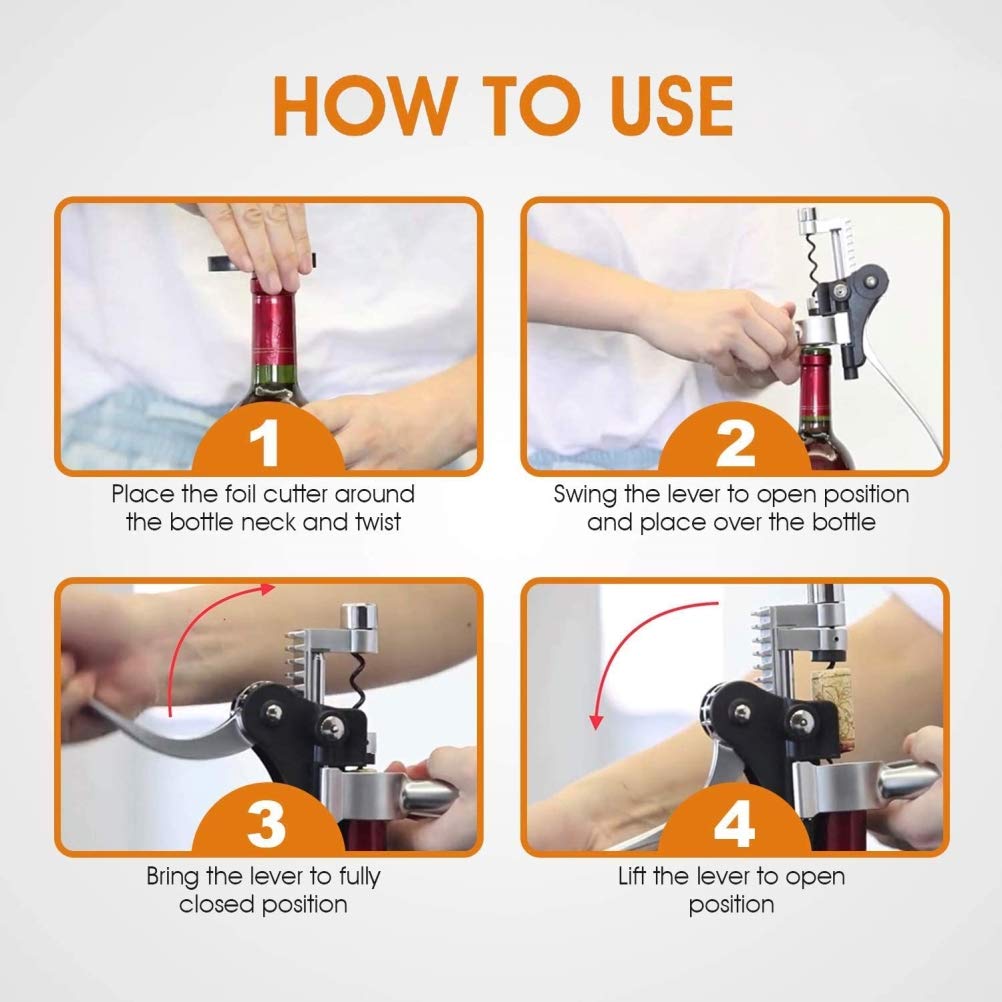 HOW TO USE

1
Place the foil cutter around the bottle neck and twist

2
Swing the lever to open position and place over the bottle

3
Bring the lever to fully closed position

4
Lift the lever to open position