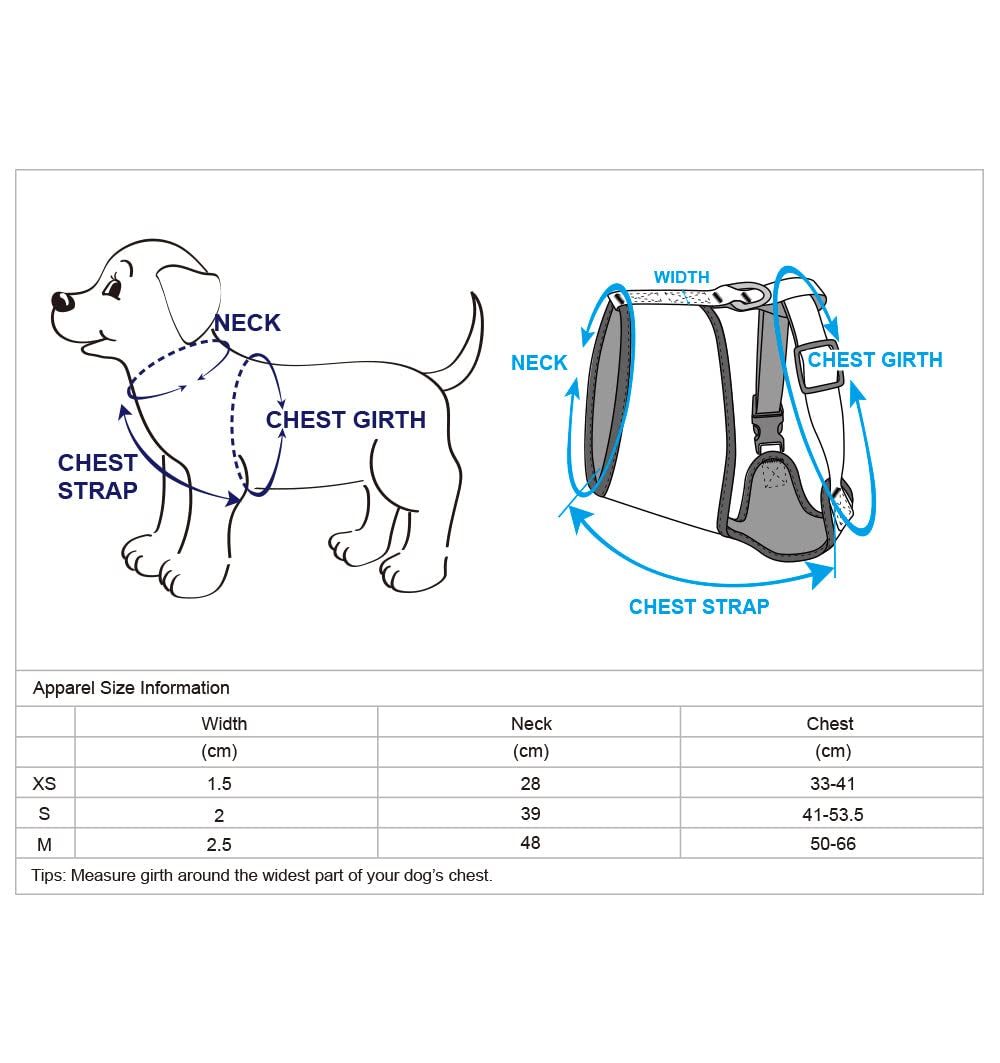 NECK

CHEST GIRTH

CHEST STRAP

WIDTH

NECK

CHEST GIRTH

CHEST STRAP

Apparel Size Information

| | Width | Neck | Chest |
|---|---|---|---|
| | (cm) | (cm) | (cm) |
| XS | 1.5 | 28 | 33-41 |
| S | 2 | 39 | 41-53.5 |
| M | 2.5 | 48 | 50-66 |

Tips: Measure girth around the widest part of your dog's chest.