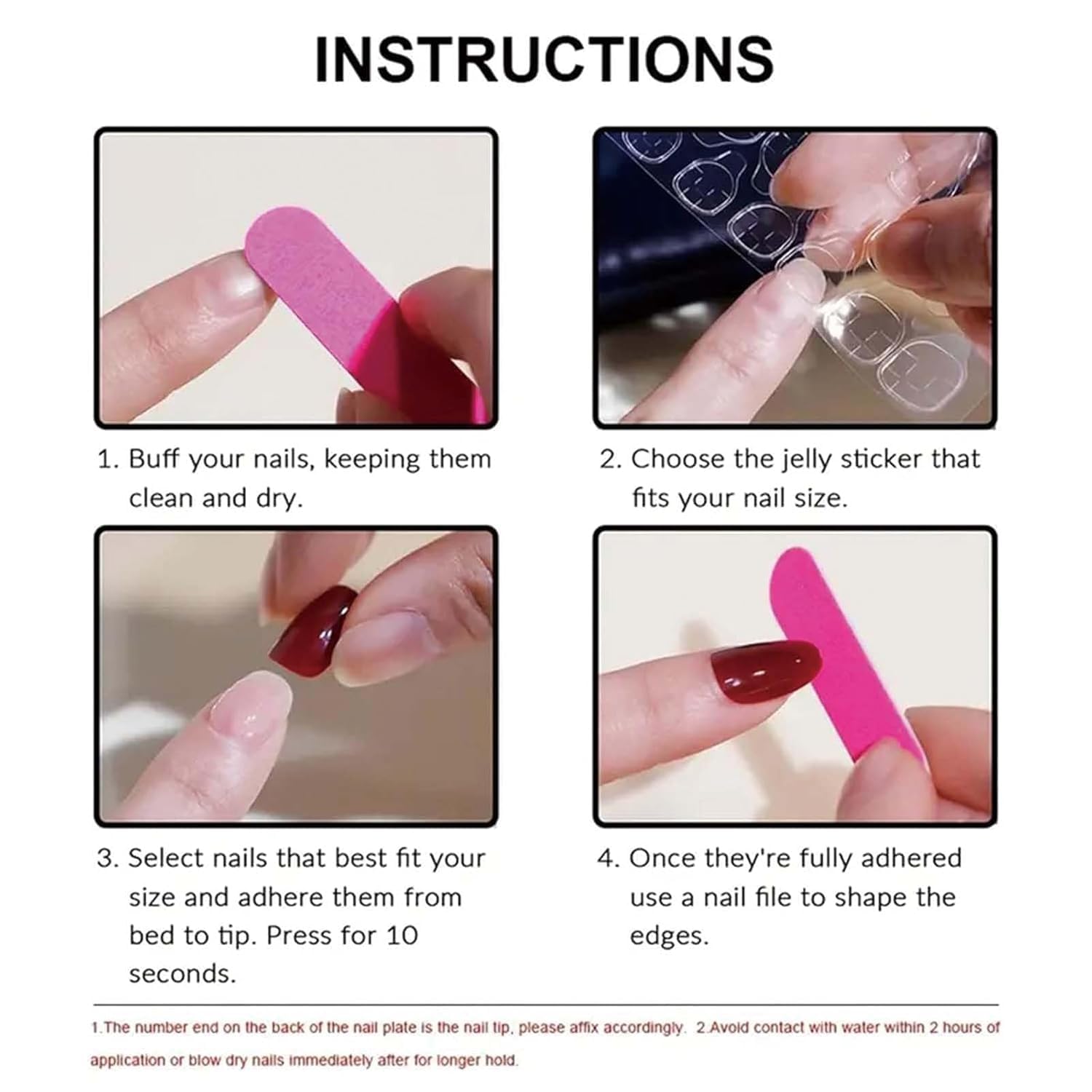 INSTRUCTIONS

1. Buff your nails, keeping them clean and dry.

2. Choose the jelly sticker that fits your nail size.

3. Select nails that best fit your size and adhere them from bed to tip. Press for 10 seconds.

4. Once they're fully adhered use a nail file to shape the edges.

1.The number end on the back of the nail plate is the nail tip, please affix accordingly. 2.Avoid contact with water within 2 hours of application or blow dry nails immediately after for longer hold.