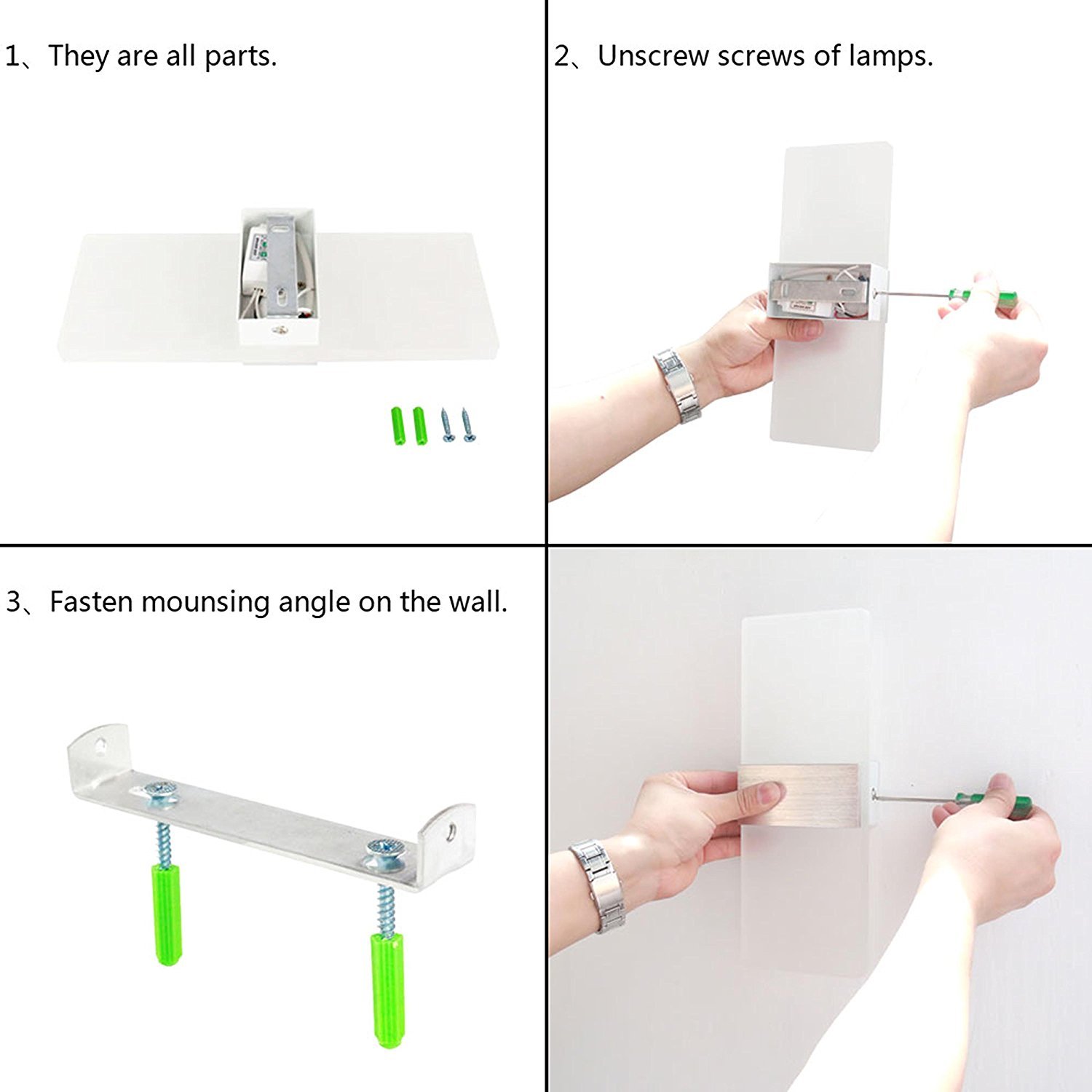 1、They are all parts.

2、Unscrew screws of lamps.

3、Fasten mounsing angle on the wall.