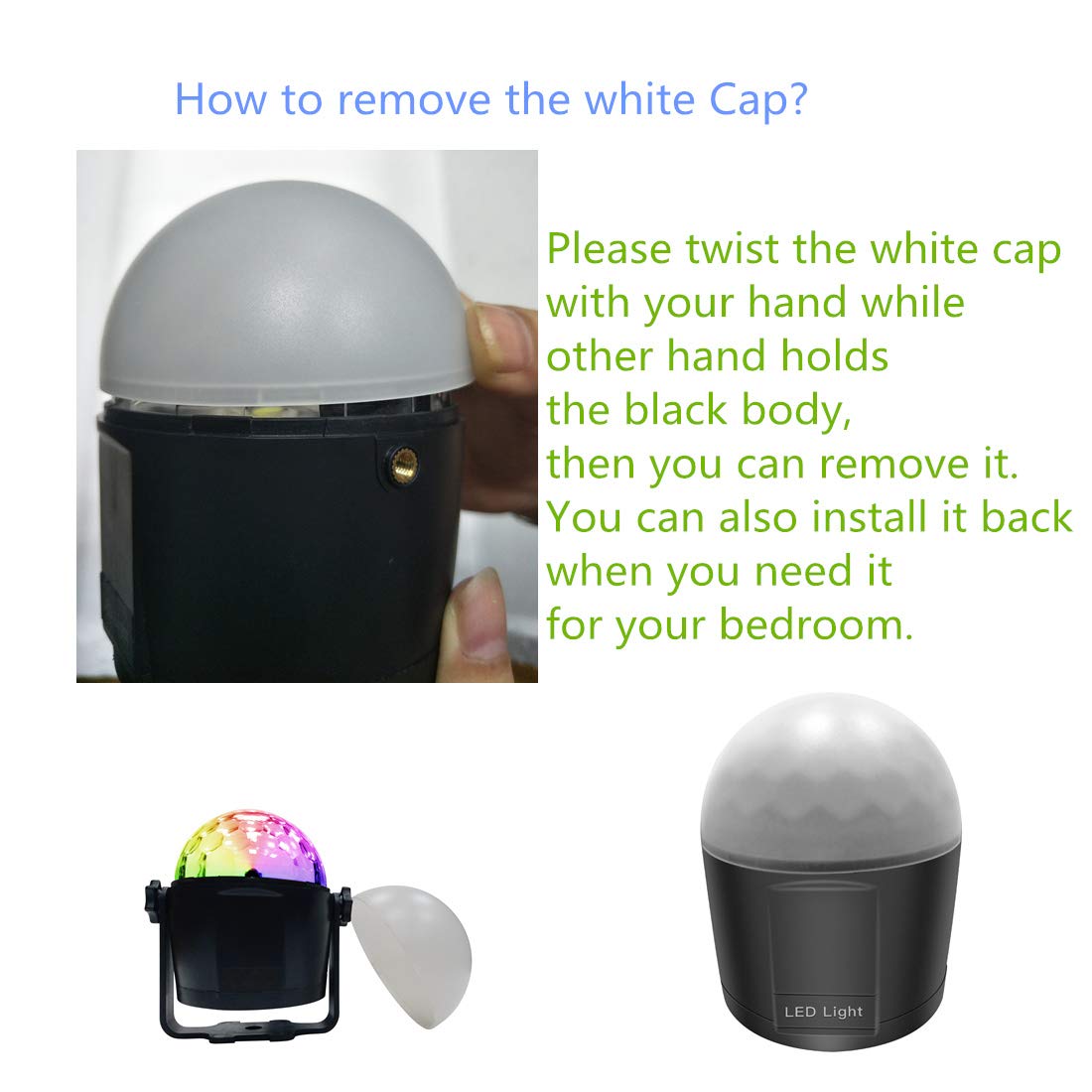 How to remove the white Cap?

Please twist the white cap with your hand while other hand holds the black body, then you can remove it. You can also install it back when you need it for your bedroom.

LED Light