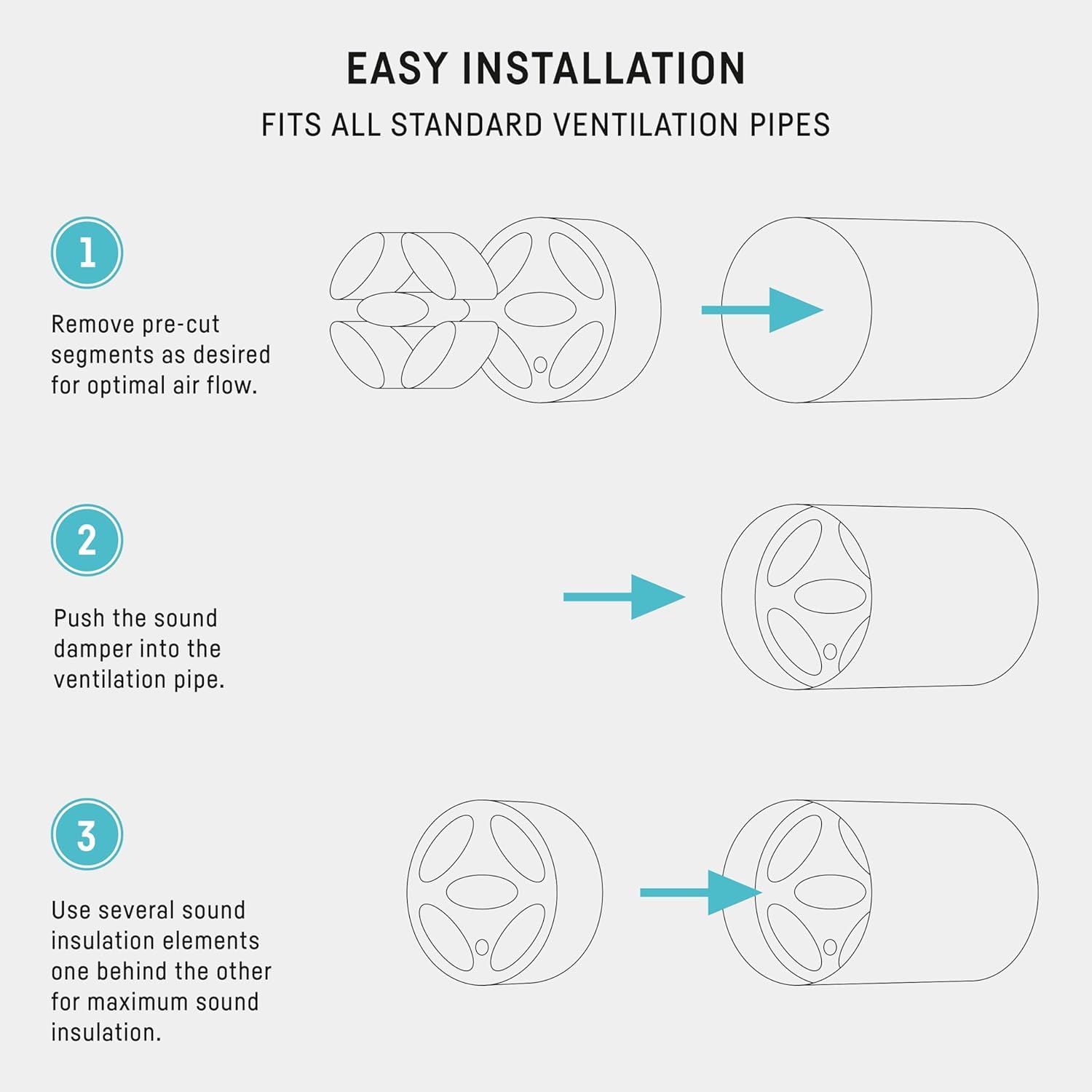 EASY INSTALLATION

FITS ALL STANDARD VENTILATION PIPES

1

Remove pre-cut segments as desired for optimal air flow.

2

Push the sound damper into the ventilation pipe.

3

Use several sound insulation elements one behind the other for maximum sound insulation.