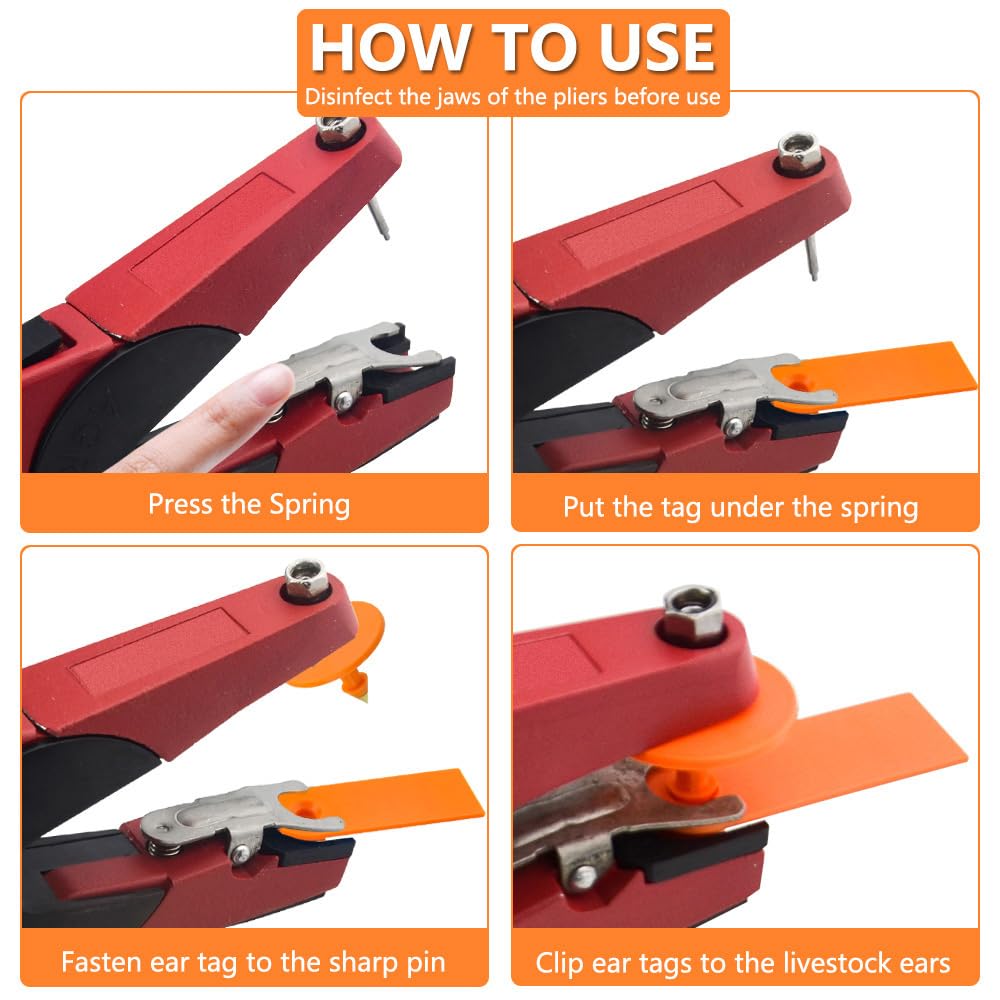 HOW TO USE
Disinfect the jaws of the pliers before use

Press the Spring

Put the tag under the spring

Fasten ear tag to the sharp pin

Clip ear tags to the livestock ears