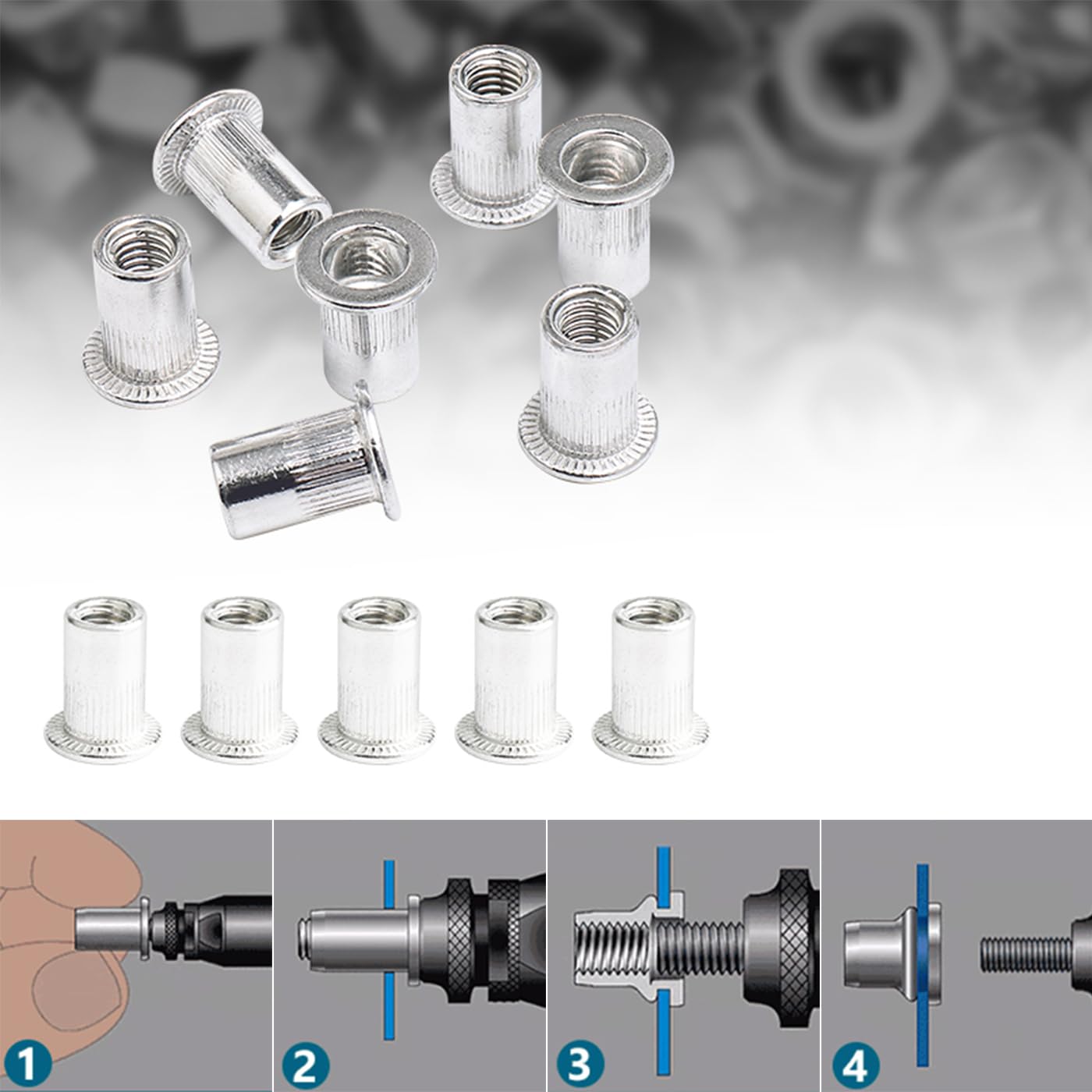 1
2
3
4