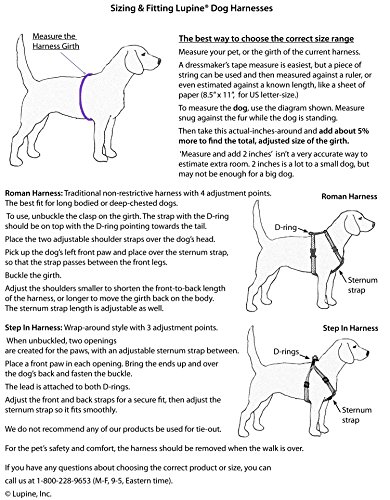 Sizing & Fitting Lupine® Dog Harnesses

Measure the Harness Girth

The best way to choose the correct size range

Measure your pet, or the girth of the current harness.

A dressmaker's tape measure is easiest, but a piece of string can be used and then measured against a ruler, or even estimated against a known length, like a sheet of paper (8.5" x 11", for US letter-size.)

To measure the dog, use the diagram shown. Measure snug against the fur while the dog is standing.

Then take this actual-inches-around and add about 5% more to find the total, adjusted size of the girth.

'Measure and add 2 inches' isn't a very accurate way to estimate extra room. 2 inches is a lot to a small dog, but may not be enough for a big dog.

Roman Harness: Traditional non-restrictive harness with 4 adjustment points. The best fit for long bodied or deep-chested dogs.

To use, unbuckle the clasp on the girth. The strap with the D-ring should be on top with the D-ring pointing towards the tail.

Place the two adjustable shoulder straps over the dog's head.

Pick up the dog's left front paw and place over the sternum strap, so that the strap passes between the front legs.

Buckle the girth.

Adjust the shoulders smaller to shorten the front-to-back length of the harness, or longer to move the girth back on the body. The sternum strap length is adjustable as well.

Roman Harness

D-ring

Sternum strap

Step In Harness: Wrap-around style with 3 adjustment points.

When unbuckled, two openings are created for the paws, with an adjustable sternum strap between.

Place a front paw in each opening. Bring the ends up and over the dog's back and fasten the buckle.

The lead is attached to both D-rings.

Adjust the front and back straps for a secure fit, then adjust the sternum strap so it fits smoothly.

Step In Harness

D-rings

Sternum strap

We do not recommend any of our products be used for tie-out.

For the pet's safety and comfort, the harness should be removed when the walk is over.

If you have any questions about choosing the correct product or size, you can call us at 1-800-228-9653 (M-F, 9-5, Eastern time).

© Lupine, Inc.