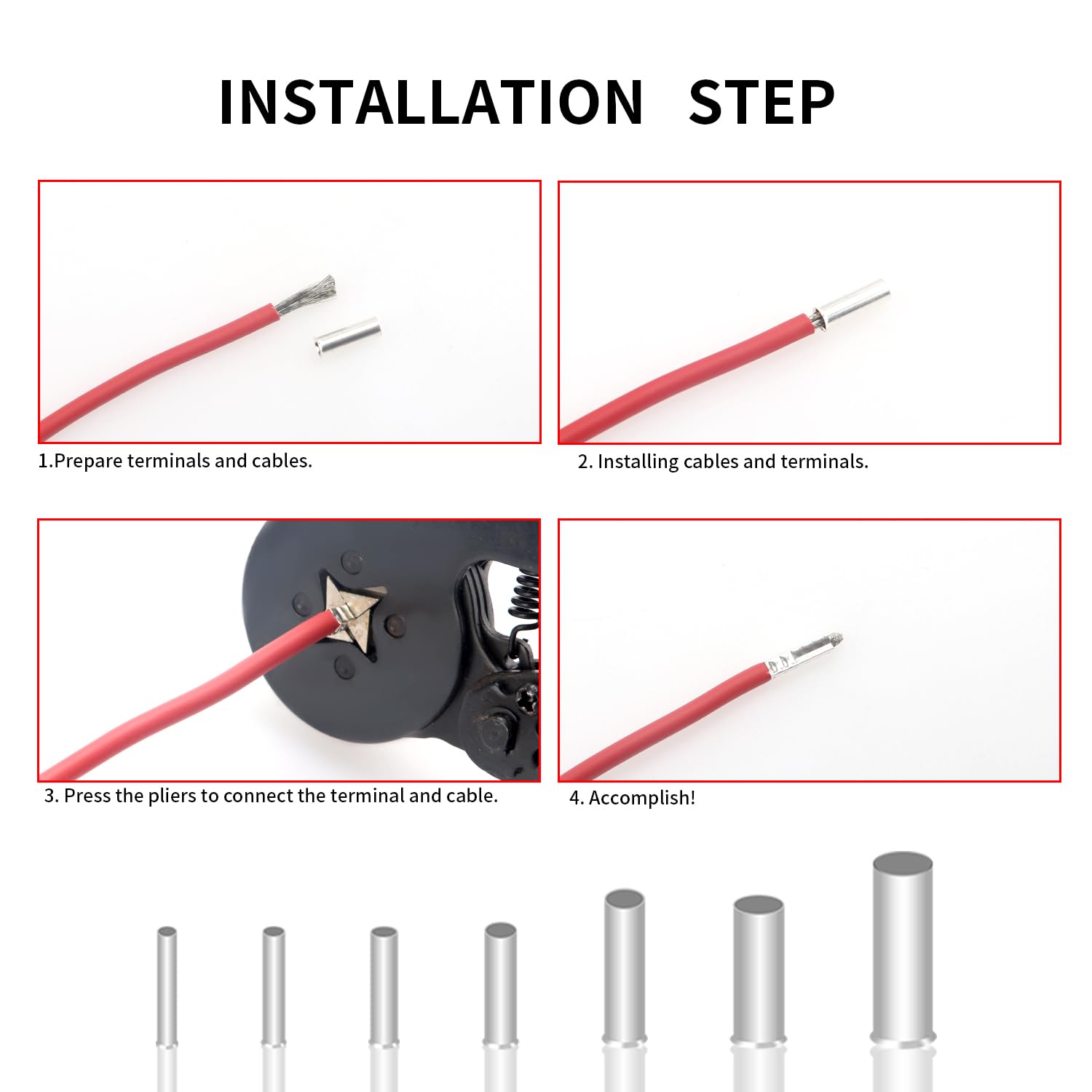 INSTALLATION STEP

1.Prepare terminals and cables.

2. Installing cables and terminals.

3. Press the pliers to connect the terminal and cable.

4. Accomplish!